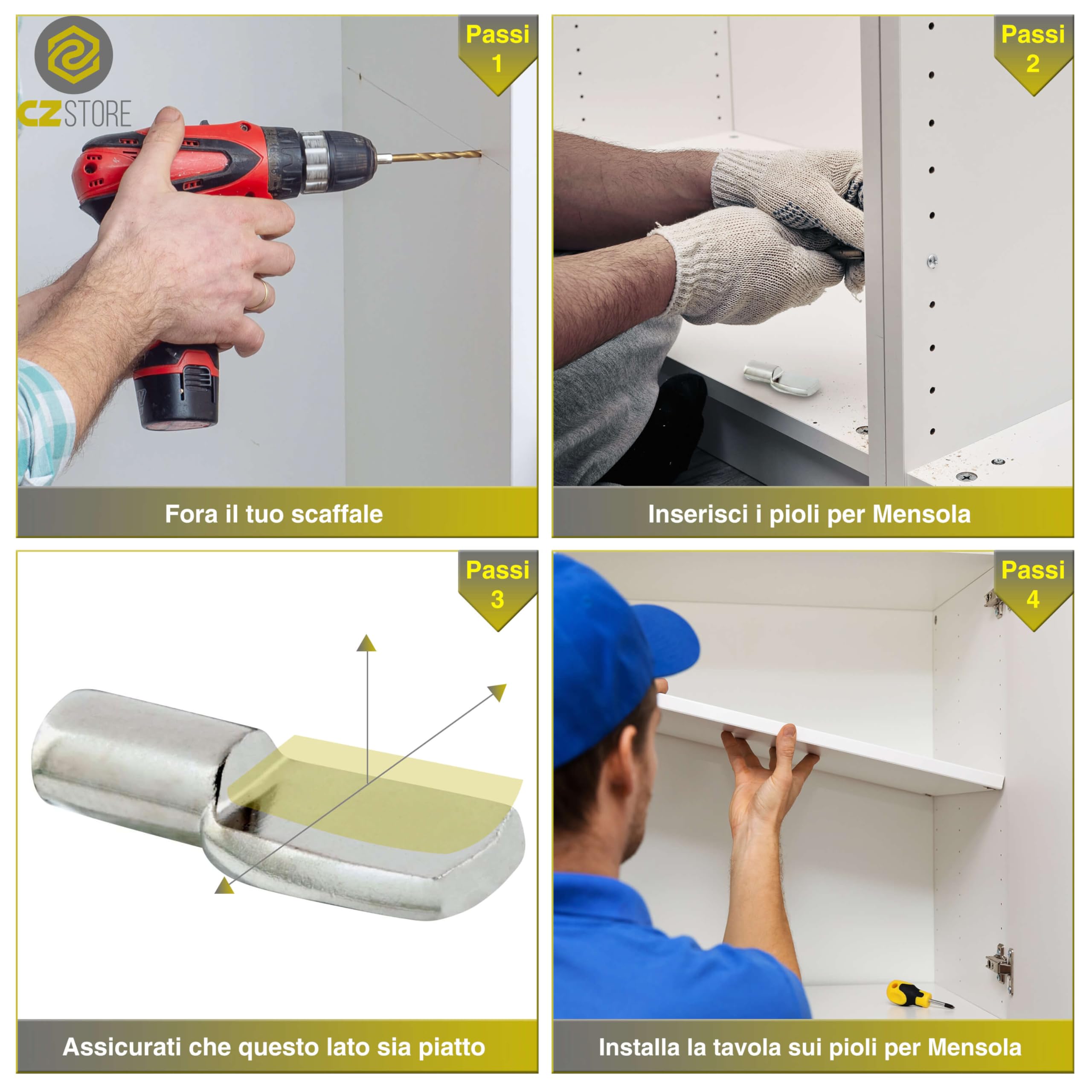 CZ STORE

Passi
1

Fora il tuo scaffale

Passi
2

Inserisci i pioli per Mensola

Passi
3

Assicurati che questo lato sia piatto

Passi
4

Installa la tavola sui pioli per Mensola