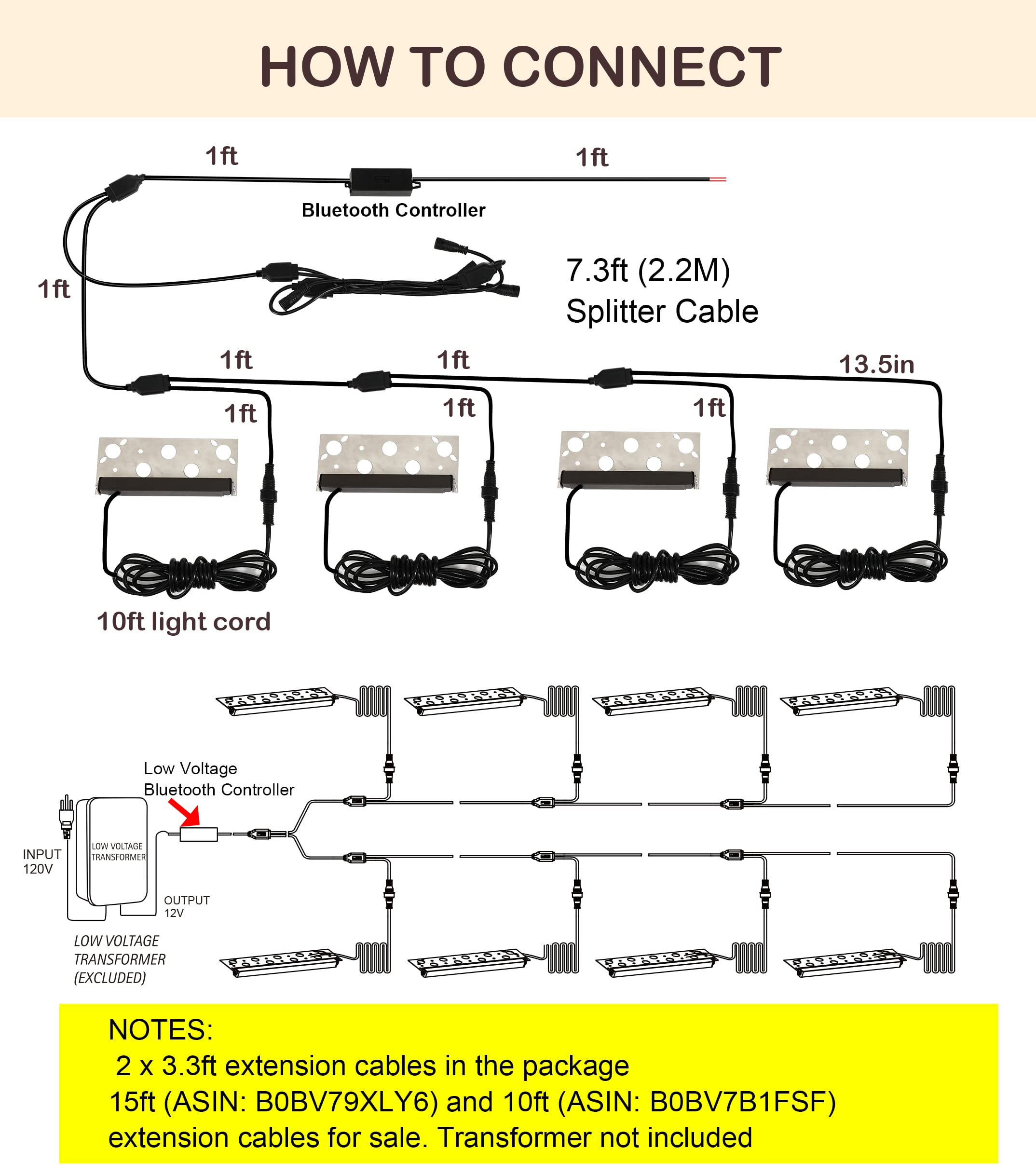 HOW TO CONNECT

1ft

1ft

Bluetooth Controller

1ft

7.3ft (2.2M)
Splitter Cable

1ft

1ft

13.5in

1ft

1ft

1ft

10ft light cord

Low Voltage
Bluetooth Controller

INPUT
120V

LOW VOLTAGE
TRANSFORMER

OUTPUT
12V

LOW VOLTAGE
TRANSFORMER
(EXCLUDED)

NOTES:
2 x 3.3ft extension cables in the package
15ft (ASIN: B0BV79XLY6) and 10ft (ASIN: B0BV7B1FSF) extension cables for sale. Transformer not included