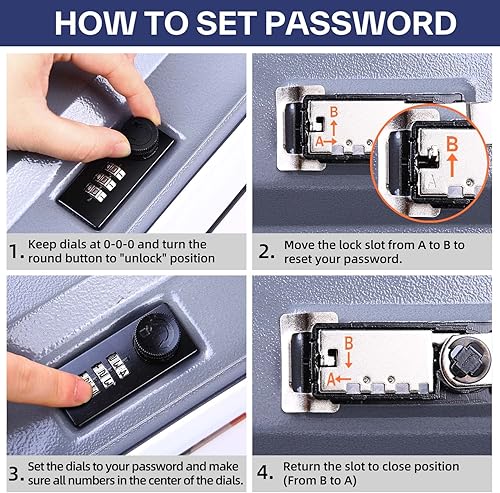 HOW TO SET PASSWORD

B
A
B
A

1. Keep dials at 0-0-0 and turn the round button to "unlock" position

2. Move the lock slot from A to B to reset your password.

B
A

3. Set the dials to your password and make sure all numbers in the center of the dials.

4. Return the slot to close position (From B to A)