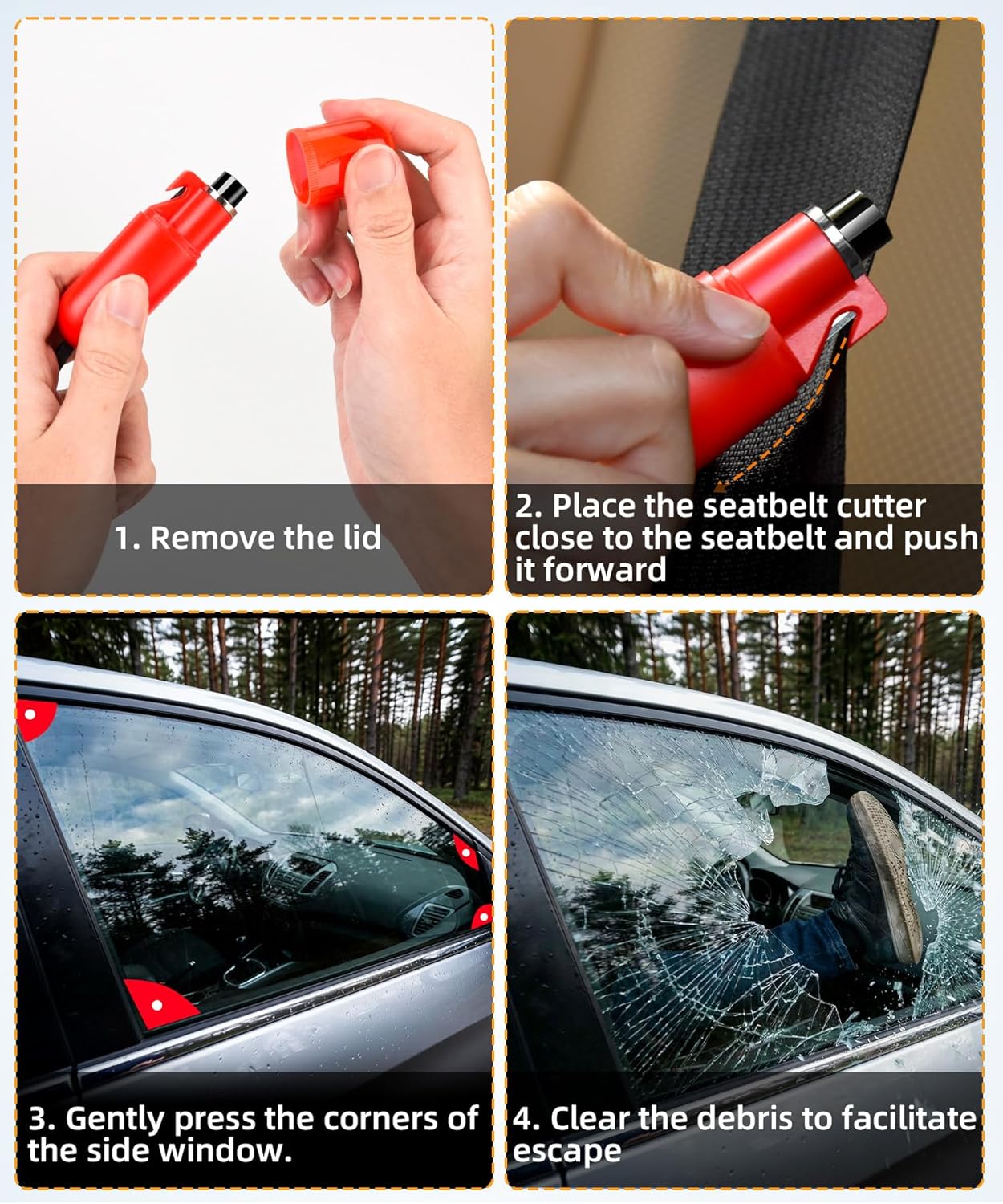 1. Remove the lid

2. Place the seatbelt cutter close to the seatbelt and push it forward

3. Gently press the corners of the side window.

4. Clear the debris to facilitate escape