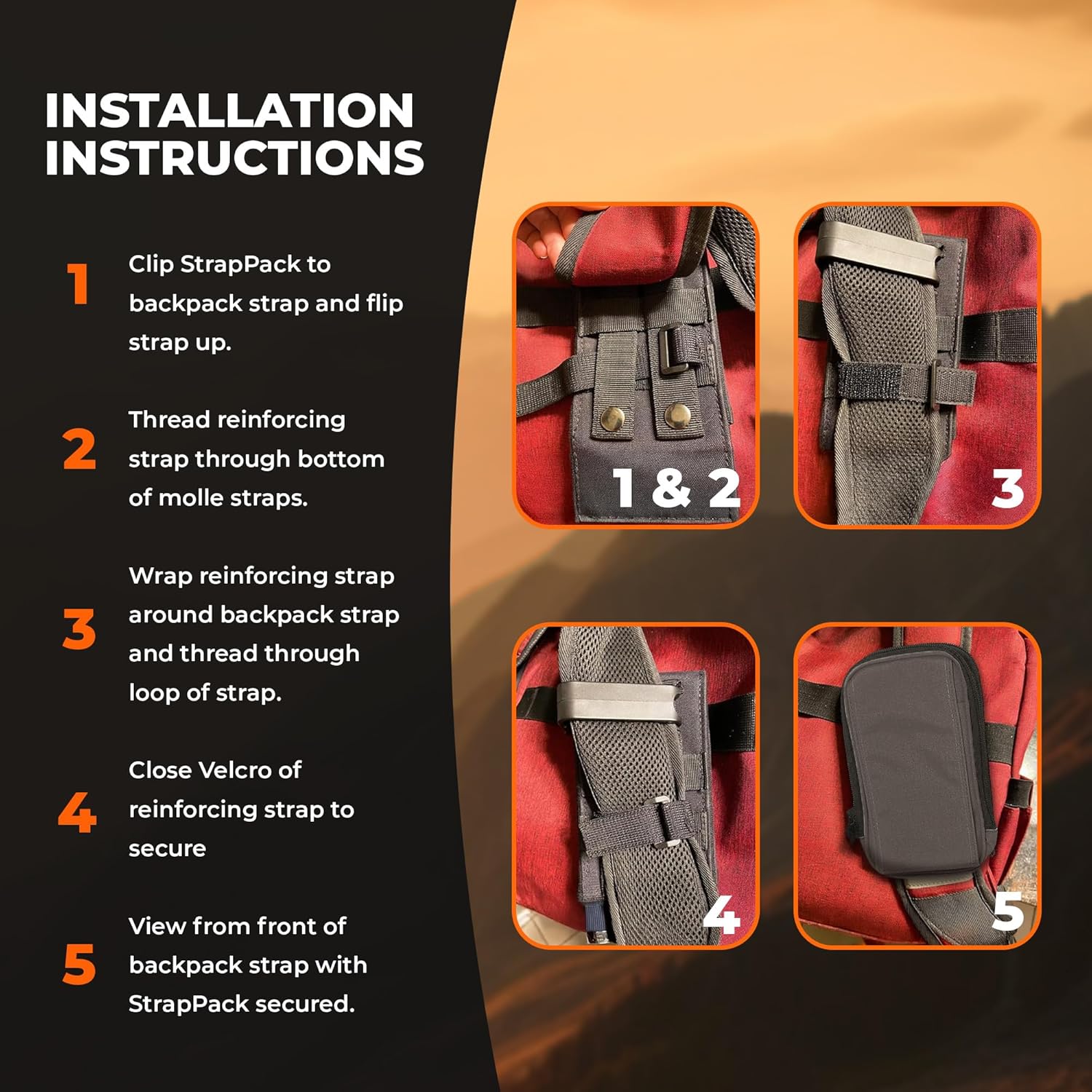 INSTALLATION INSTRUCTIONS

1 Clip StrapPack to backpack strap and flip strap up.

2 Thread reinforcing strap through bottom of molle straps.

3 Wrap reinforcing strap around backpack strap and thread through loop of strap.

4 Close Velcro of reinforcing strap to secure

5 View from front of backpack strap with StrapPack secured.

1 & 2

3

4

5