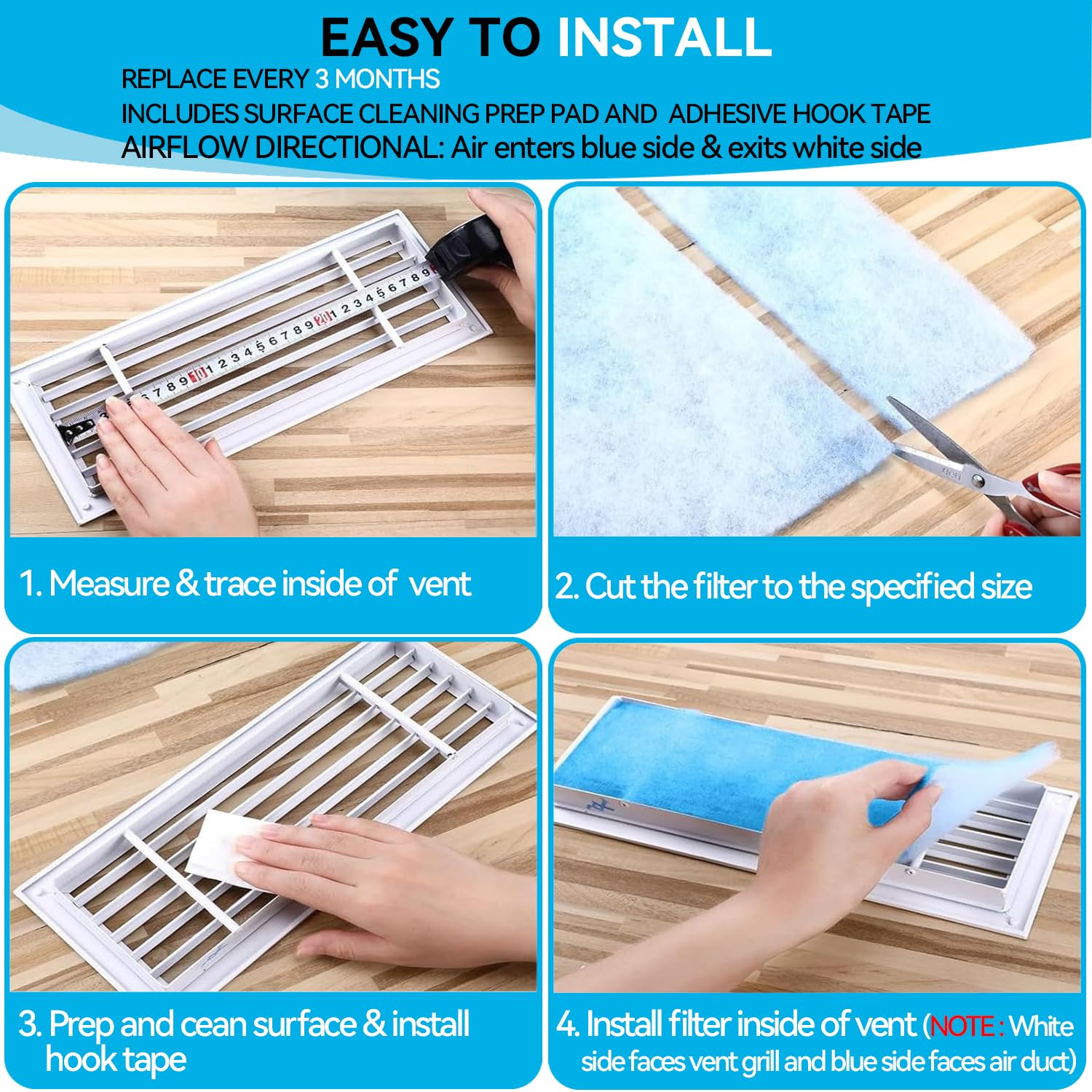 EASY TO INSTALL
REPLACE EVERY 3 MONTHS
INCLUDES SURFACE CLEANING PREP PAD AND ADHESIVE HOOK TAPE
AIRFLOW DIRECTIONAL: Air enters blue side & exits white side

1. Measure & trace inside of vent

2. Cut the filter to the specified size

3. Prep and cean surface & install hook tape

4. Install filter inside of vent (NOTE : White side faces vent grill and blue side faces air duct)