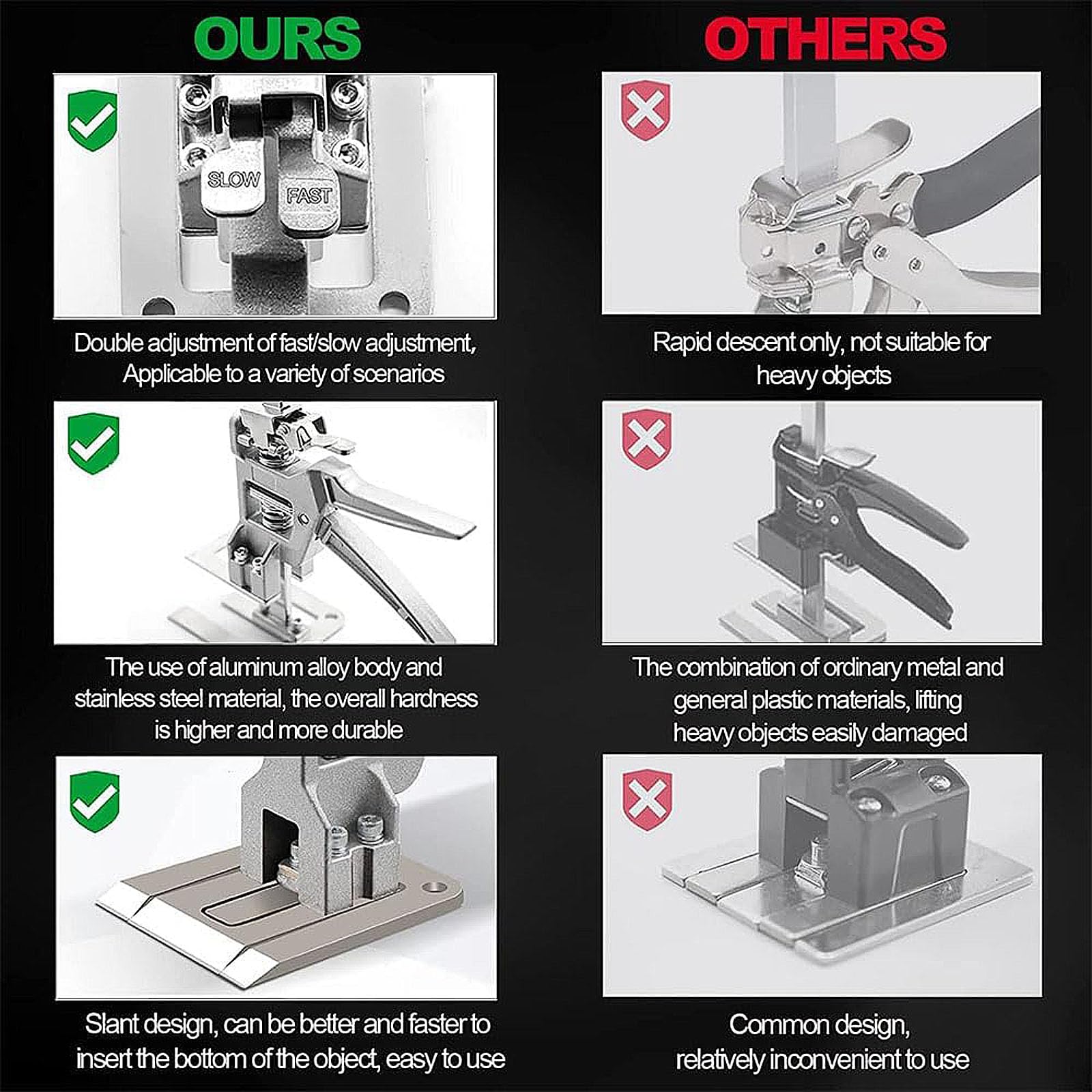 OURS

SLOW FAST

Double adjustment of fast/slow adjustment, Applicable to a variety of scenarios

The use of aluminum alloy body and stainless steel material, the overall hardness is higher and more durable

Slant design, can be better and faster to insert the bottom of the object, easy to use

OTHERS

Rapid descent only, not suitable for heavy objects

The combination of ordinary metal and general plastic materials, lifting heavy objects easily damaged

Common design, relatively inconvenient to use