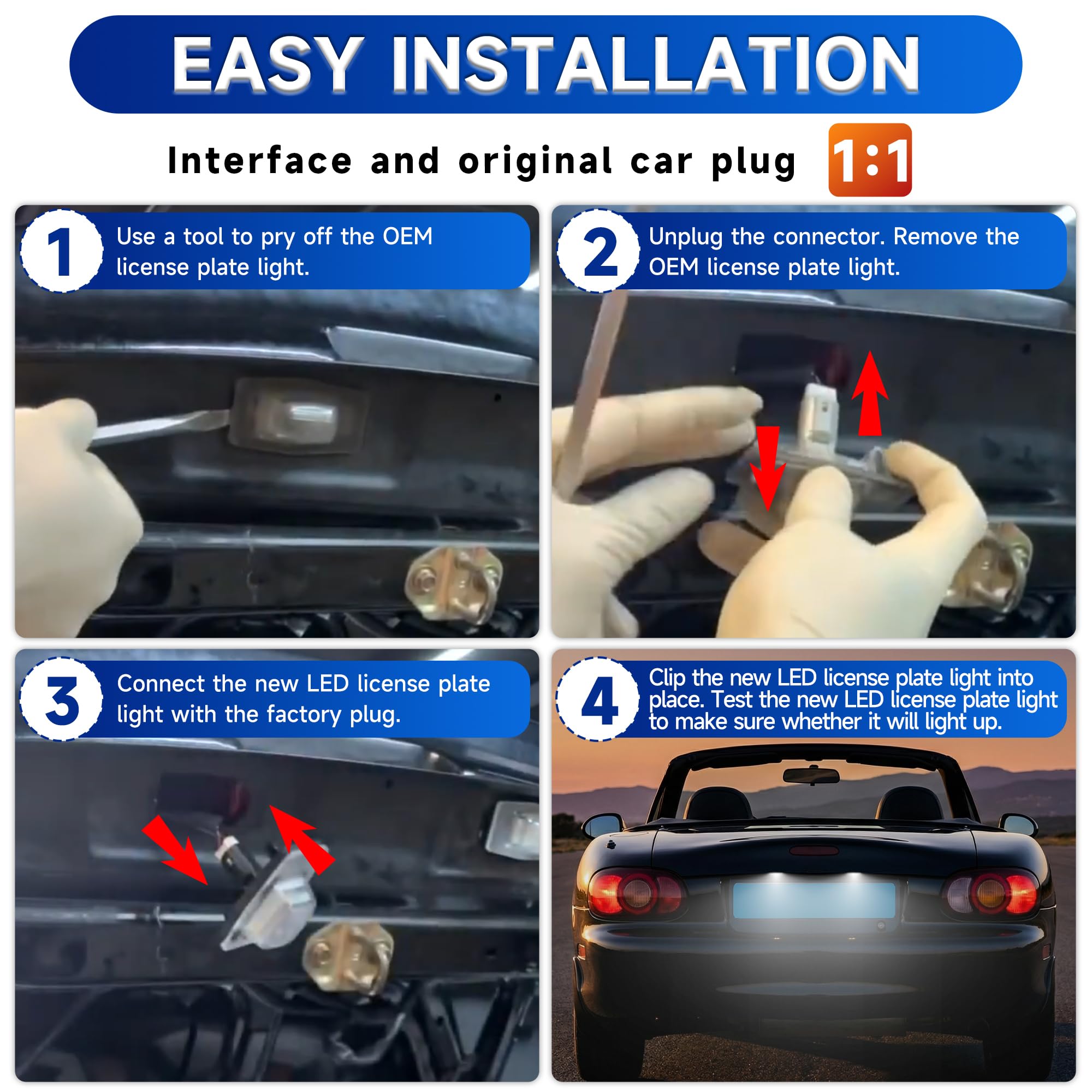 EASY INSTALLATION

Interface and original car plug 1:1

1 Use a tool to pry off the OEM license plate light.

2 Unplug the connector. Remove the OEM license plate light.

3 Connect the new LED license plate light with the factory plug.

4 Clip the new LED license plate light into place. Test the new LED license plate light to make sure whether it will light up.