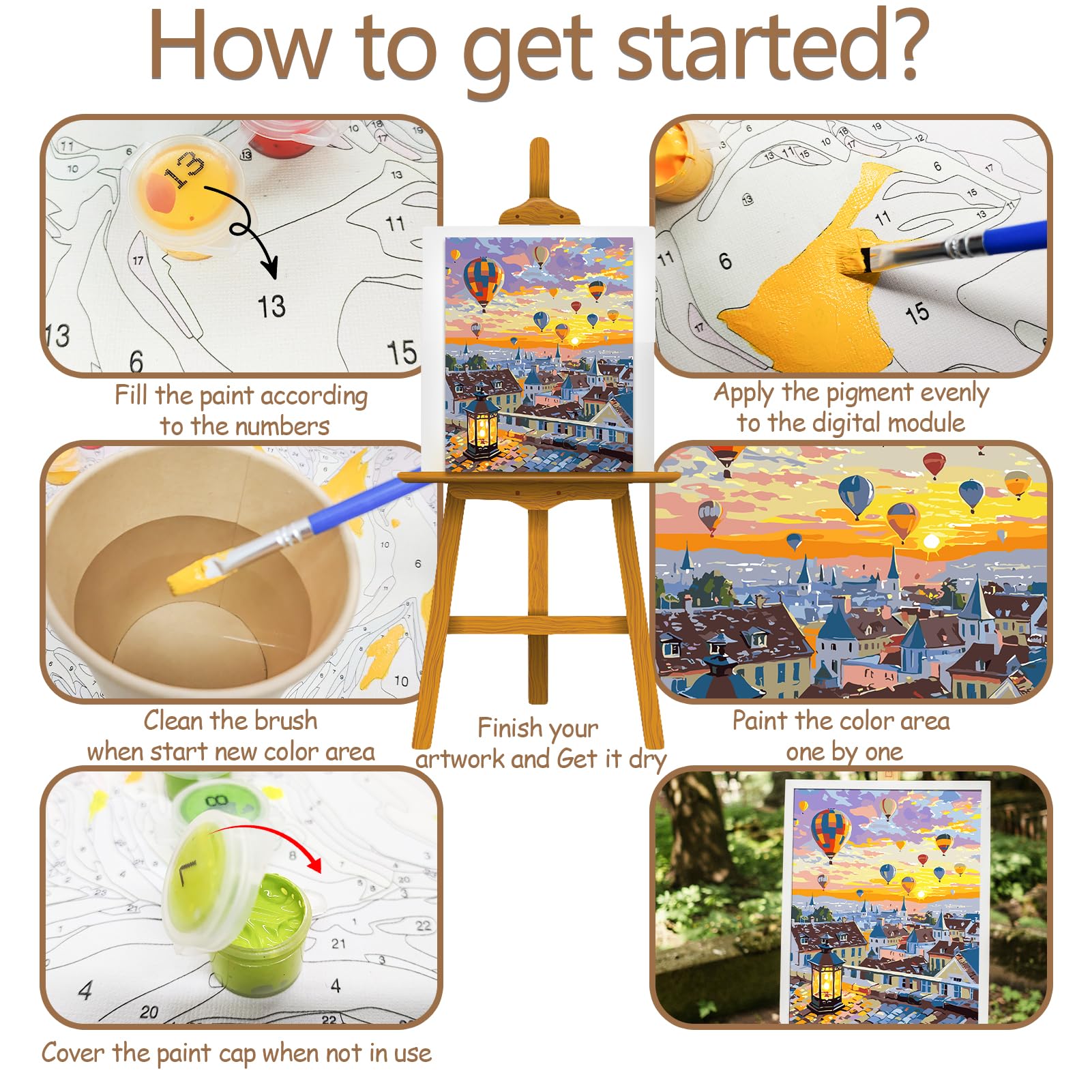 How to get started?

Fill the paint according to the numbers

Apply the pigment evenly to the digital module

Clean the brush when start new color area

Finish your artwork and Get it dry

Paint the color area one by one

Cover the paint cap when not in use