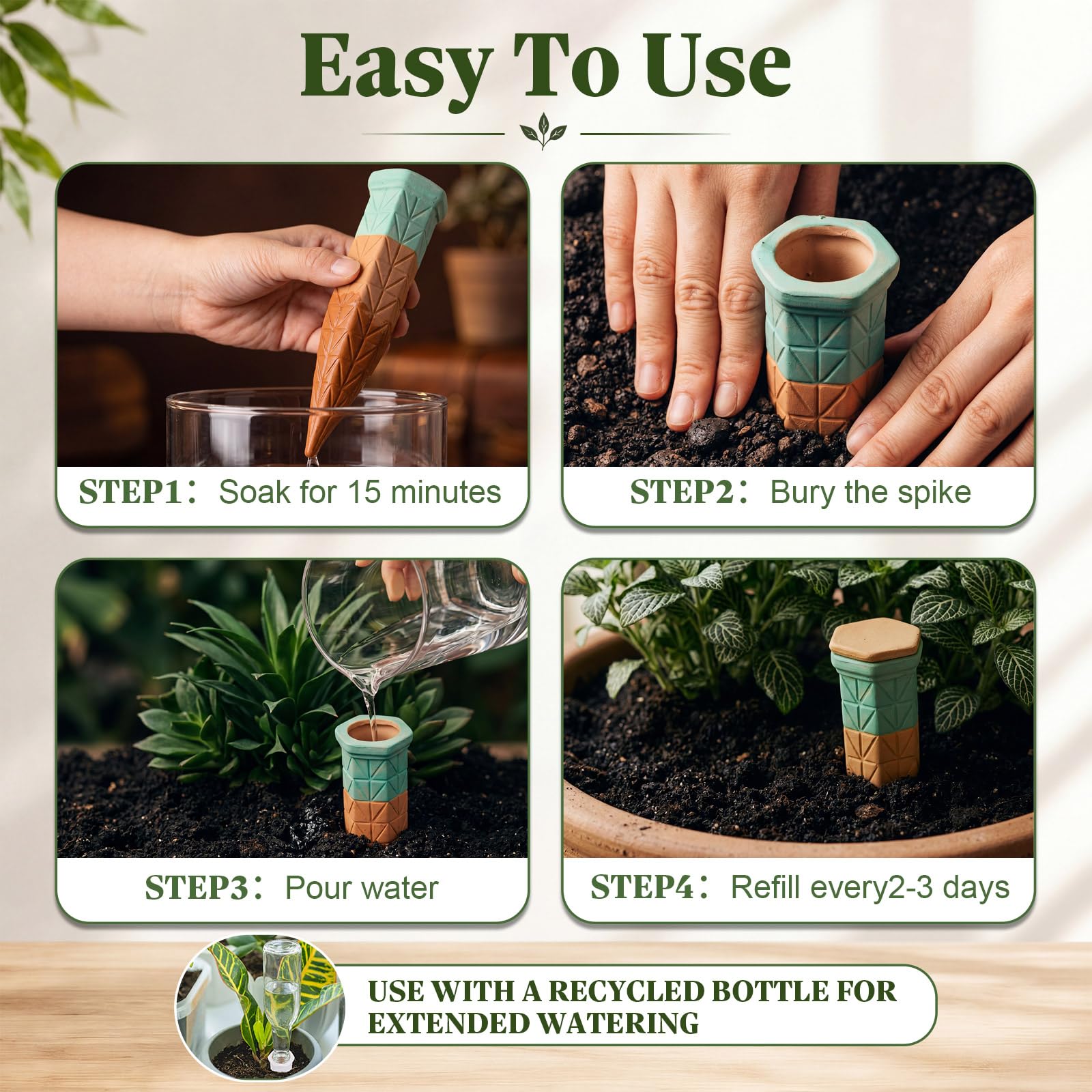 Easy To Use

STEP1： Soak for 15 minutes

STEP2： Bury the spike

STEP3： Pour water

STEP4： Refill every2-3 days

USE WITH A RECYCLED BOTTLE FOR EXTENDED WATERING