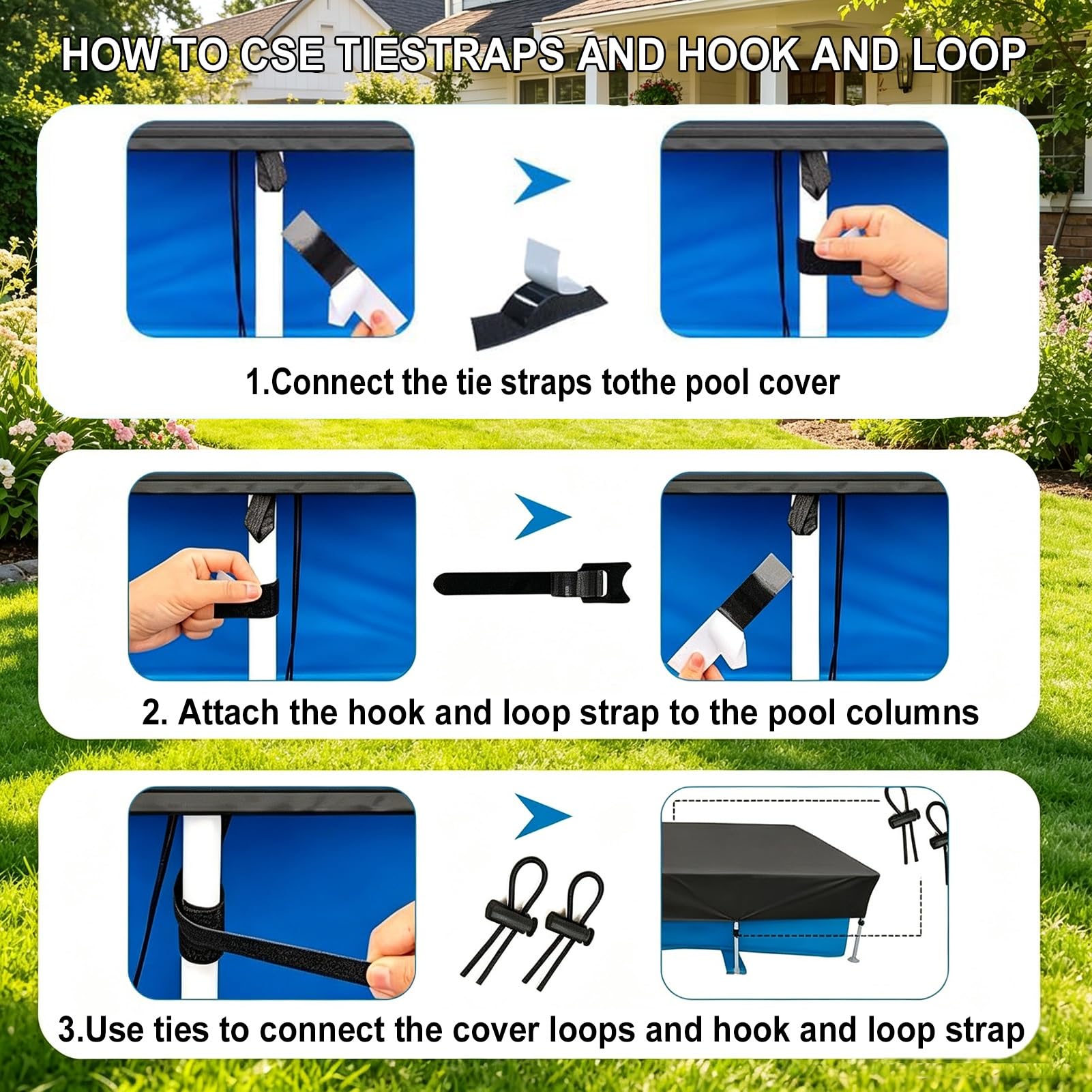 HOW TO CSE TIESTRAPS AND HOOK AND LOOP

1.Connect the tie straps tothe pool cover

2. Attach the hook and loop strap to the pool columns

3.Use ties to connect the cover loops and hook and loop strap