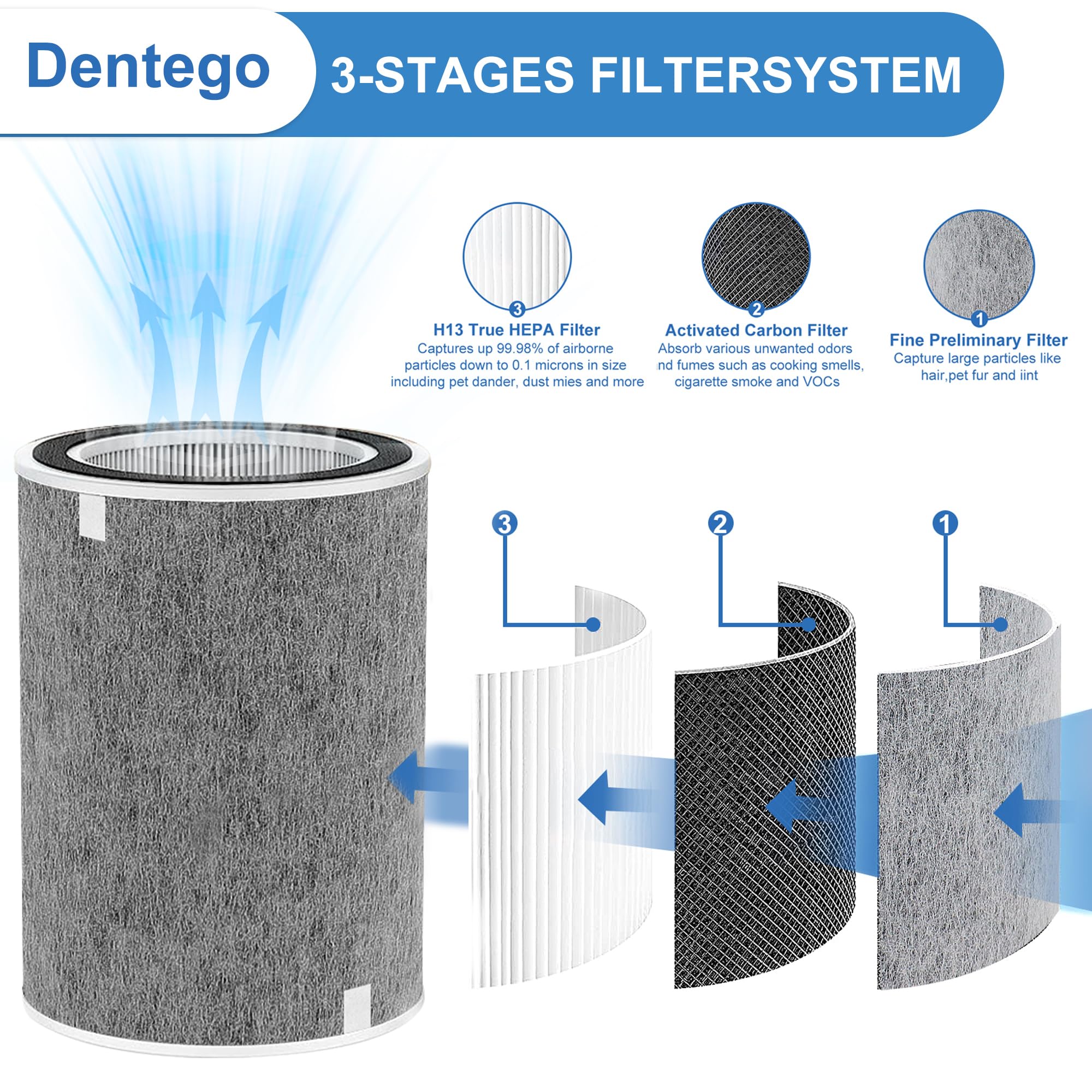 Dentego

3-STAGES FILTERSYSTEM

3
H13 True HEPA Filter
Captures up 99.98% of airborne particles down to 0.1 microns in size including pet dander, dust mies and more

2
Activated Carbon Filter
Absorb various unwanted odors nd fumes such as cooking smells, cigarette smoke and VOCs

1
Fine Preliminary Filter
Capture large particles like hair,pet fur and iint

3

2

1