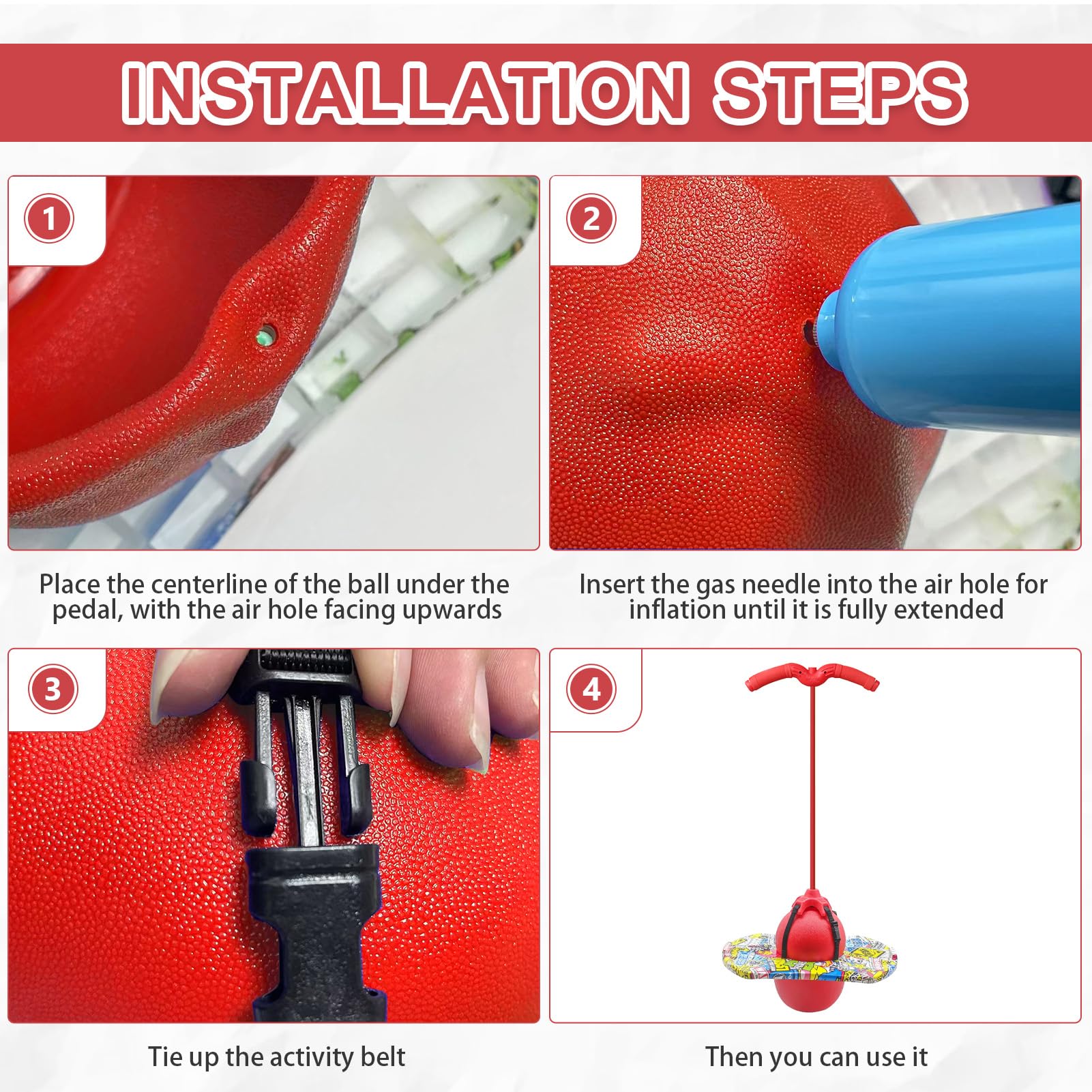 INSTALLATION STEPS

1

Place the centerline of the ball under the pedal, with the air hole facing upwards

2

Insert the gas needle into the air hole for inflation until it is fully extended

3

Tie up the activity belt

4

Then you can use it