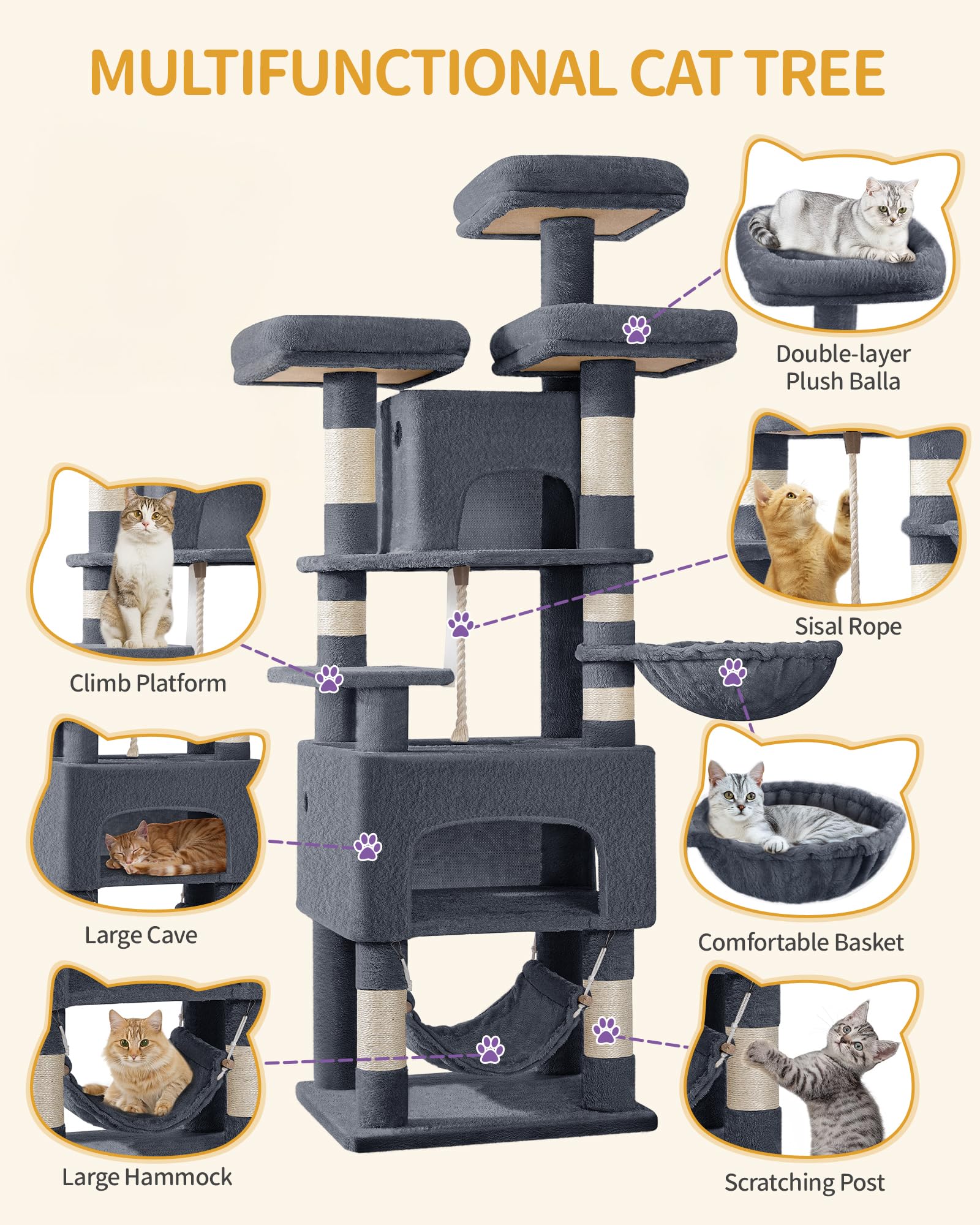 MULTIFUNCTIONAL CAT TREE

Double-layer Plush Balla

Sisal Rope

Climb Platform

Large Cave

Comfortable Basket

Large Hammock

Scratching Post