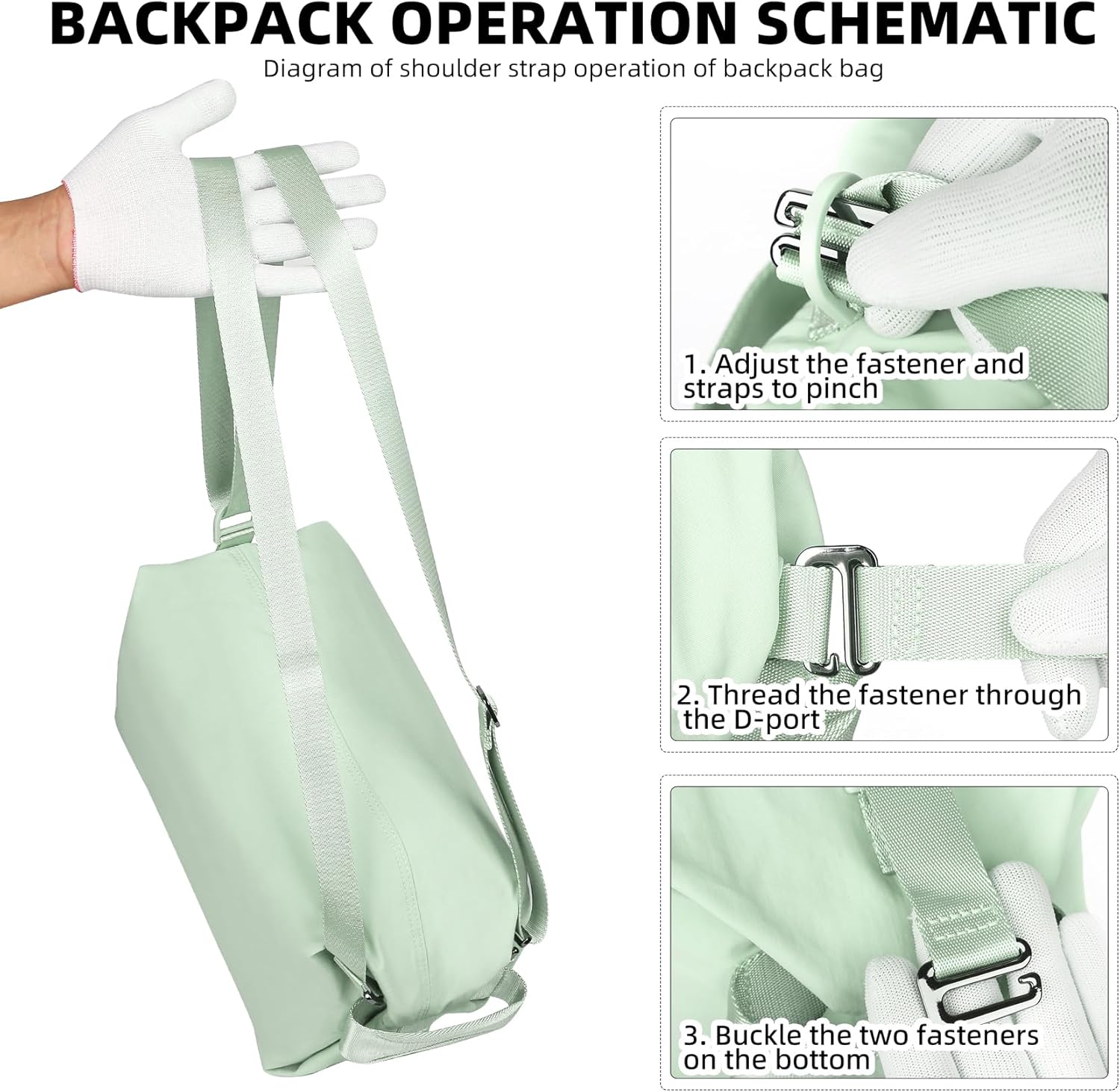 BACKPACK OPERATION SCHEMATIC

Diagram of shoulder strap operation of backpack bag

1. Adjust the fastener and straps to pinch

2. Thread the fastener through the D-port

3. Buckle the two fasteners on the bottom