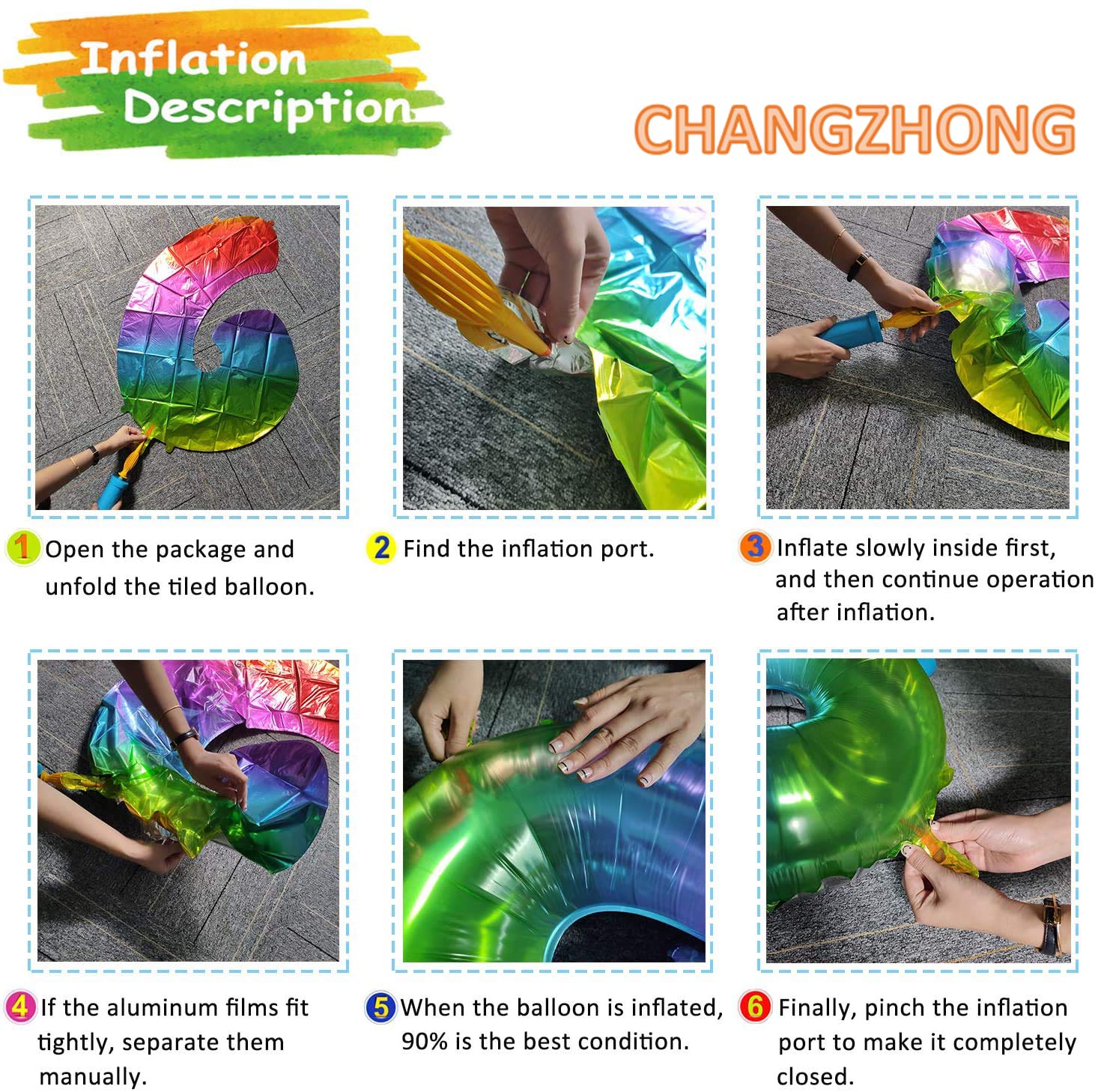 Inflation Description

CHANGZHONG

1 Open the package and unfold the tiled balloon.

2 Find the inflation port.

3 Inflate slowly inside first, and then continue operation after inflation.

4 If the aluminum films fit tightly, separate them manually.

5 When the balloon is inflated, 90% is the best condition.

6 Finally, pinch the inflation port to make it completely closed.