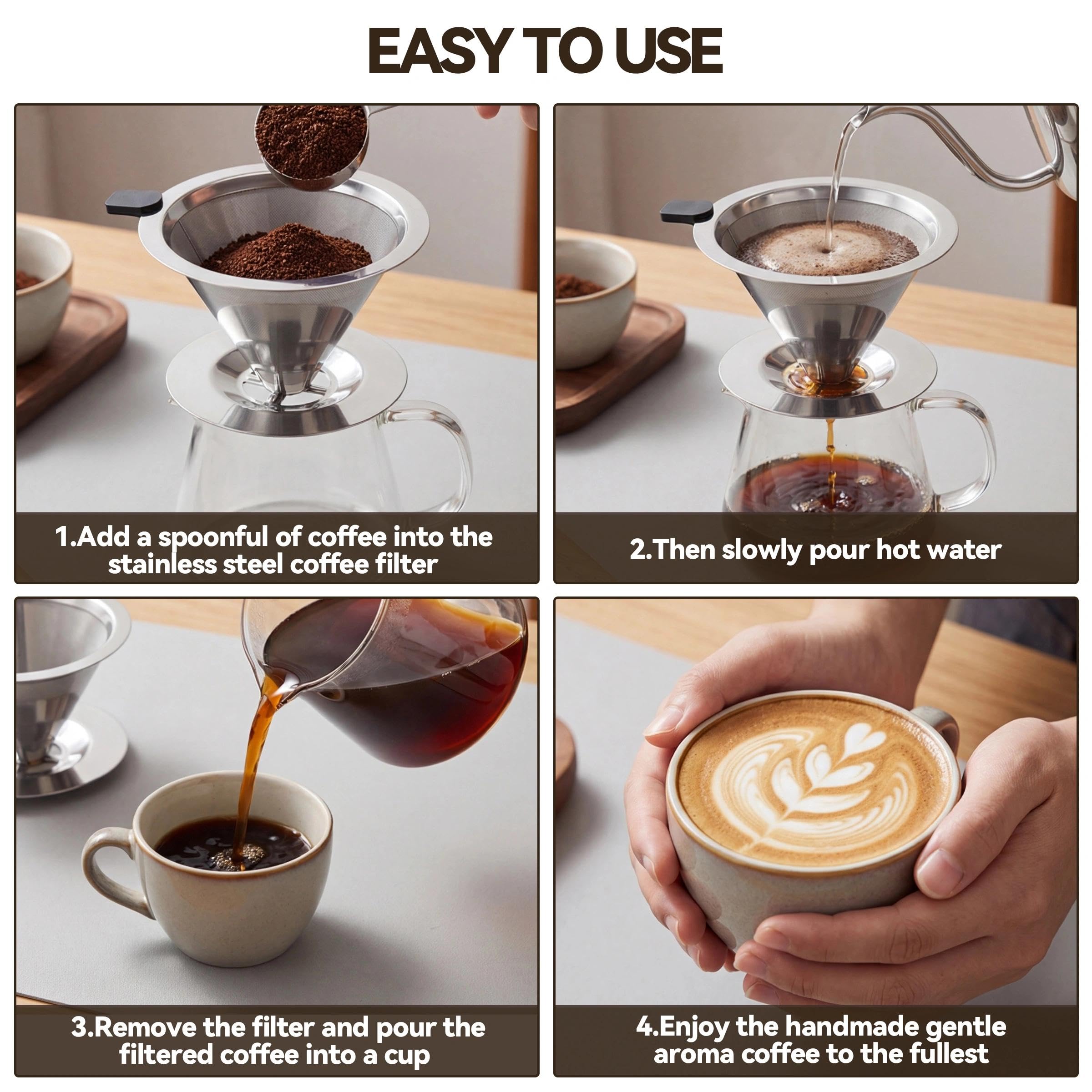 EASY TO USE

1.Add a spoonful of coffee into the stainless steel coffee filter

2.Then slowly pour hot water

3.Remove the filter and pour the filtered coffee into a cup

4.Enjoy the handmade gentle aroma coffee to the fullest