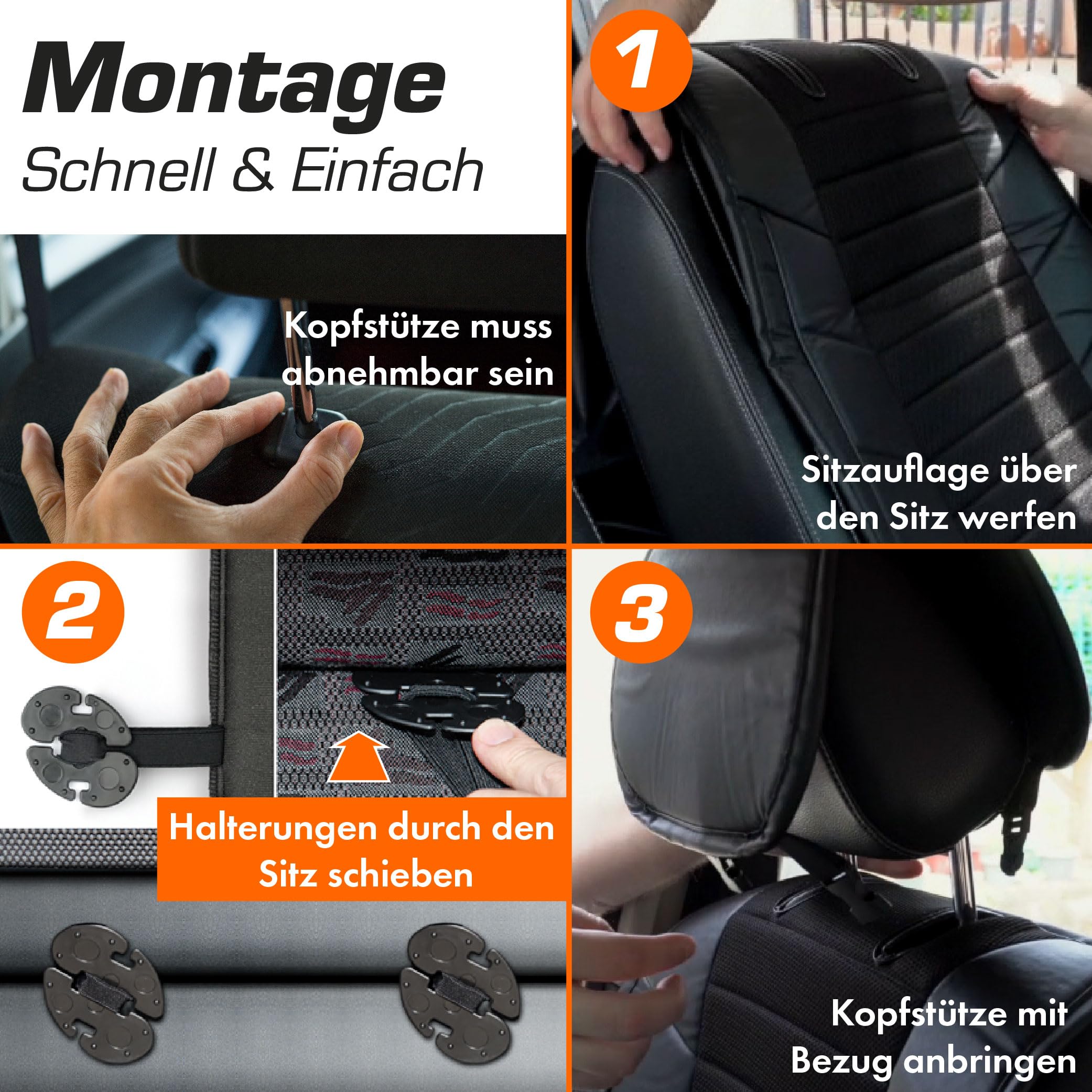 Montage
Schnell & Einfach

Kopfstütze muss abnehmbar sein

1

Sitzauflage über den Sitz werfen

2

Halterungen durch den Sitz schieben

3

Kopfstütze mit Bezug anbringen