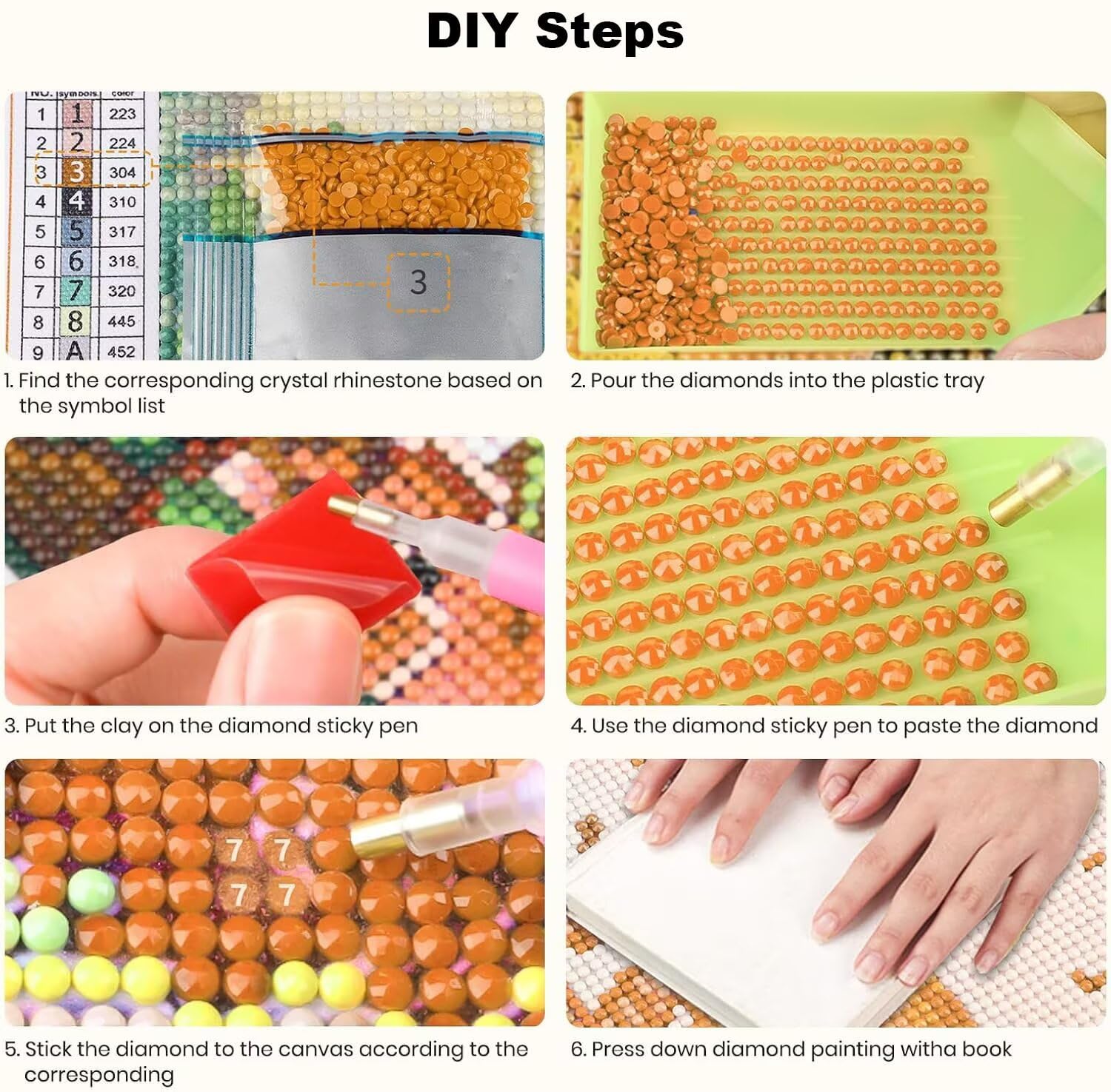 DIY Steps

| NO. | symbols | color |
|---|---|---|
| 1 | 1 | 223 |
| 2 | 2 | 224 |
| 3 | 3 | 304 |
| 4 | 4 | 310 |
| 5 | 5 | 317 |
| 6 | 6 | 318 |
| 7 | 7 | 320 |
| 8 | 8 | 445 |
| 9 | A | 452 |

3

1. Find the corresponding crystal rhinestone based on the symbol list

2. Pour the diamonds into the plastic tray

3. Put the clay on the diamond sticky pen

4. Use the diamond sticky pen to paste the diamond

7 7
7 7

5. Stick the diamond to the canvas according to the corresponding

6. Press down diamond painting witha book