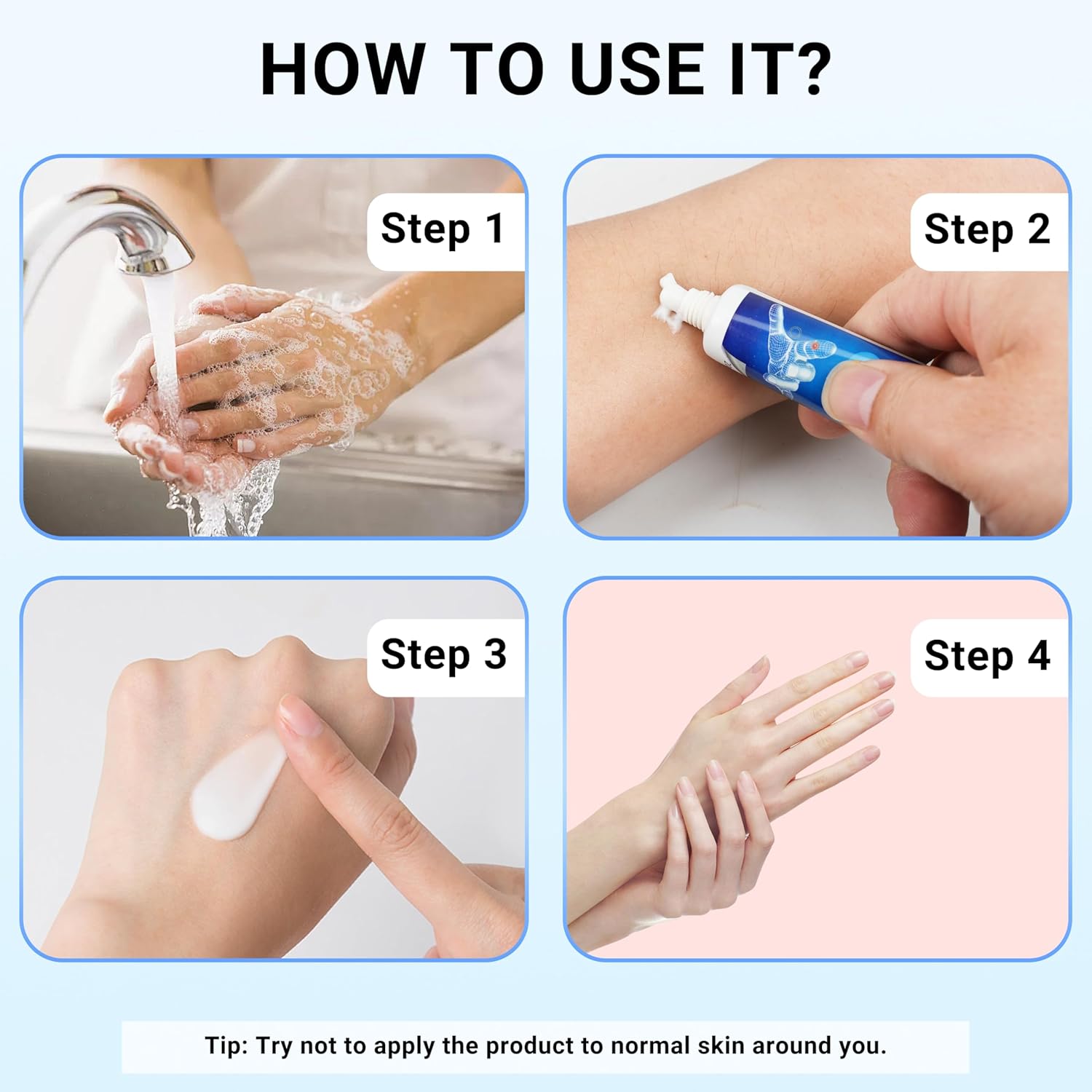 HOW TO USE IT?

Step 1

Step 2

Step 3

Step 4

Tip: Try not to apply the product to normal skin around you.