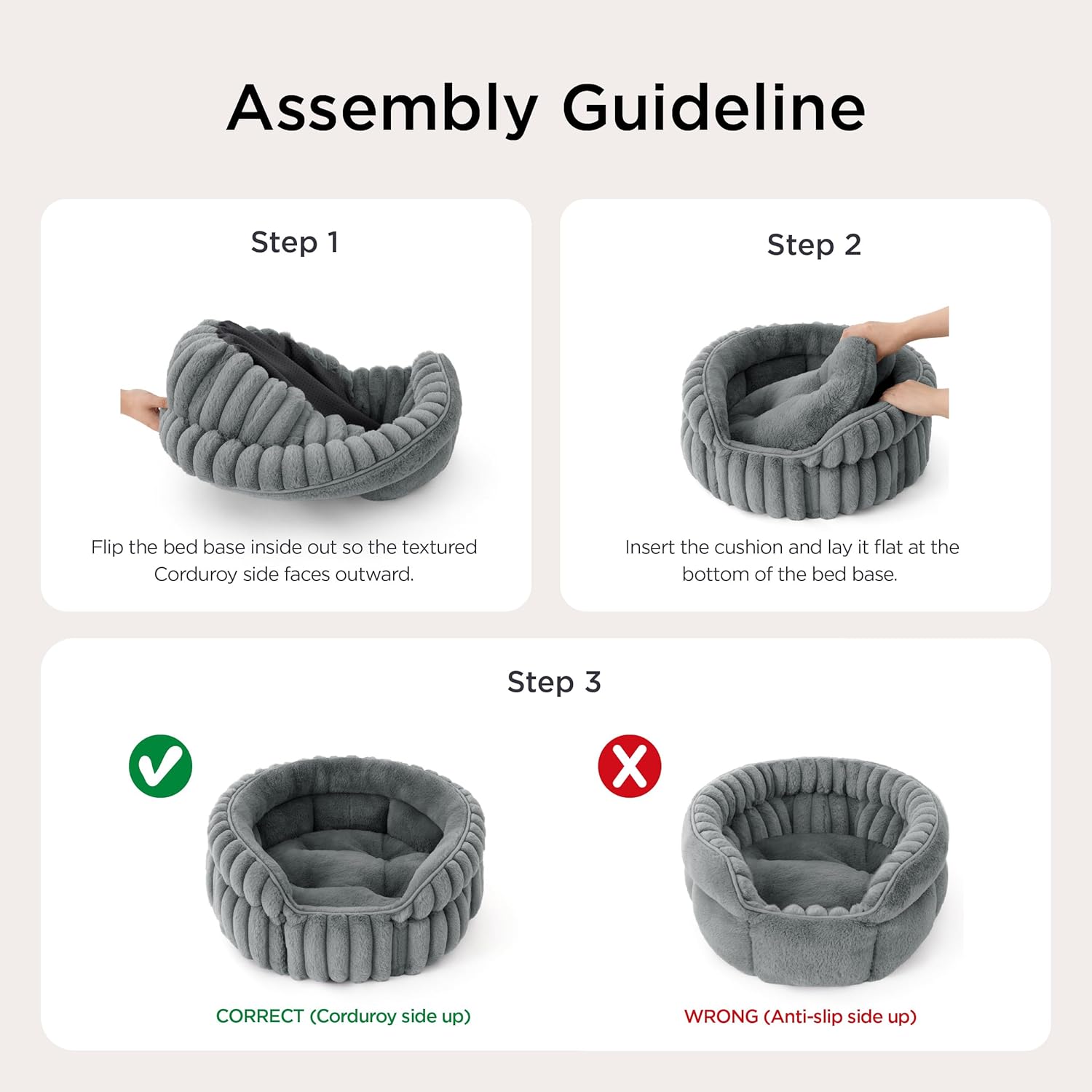 Assembly Guideline

Step 1

Flip the bed base inside out so the textured Corduroy side faces outward.

Step 2

Insert the cushion and lay it flat at the bottom of the bed base.

Step 3

CORRECT (Corduroy side up)

WRONG (Anti-slip side up)