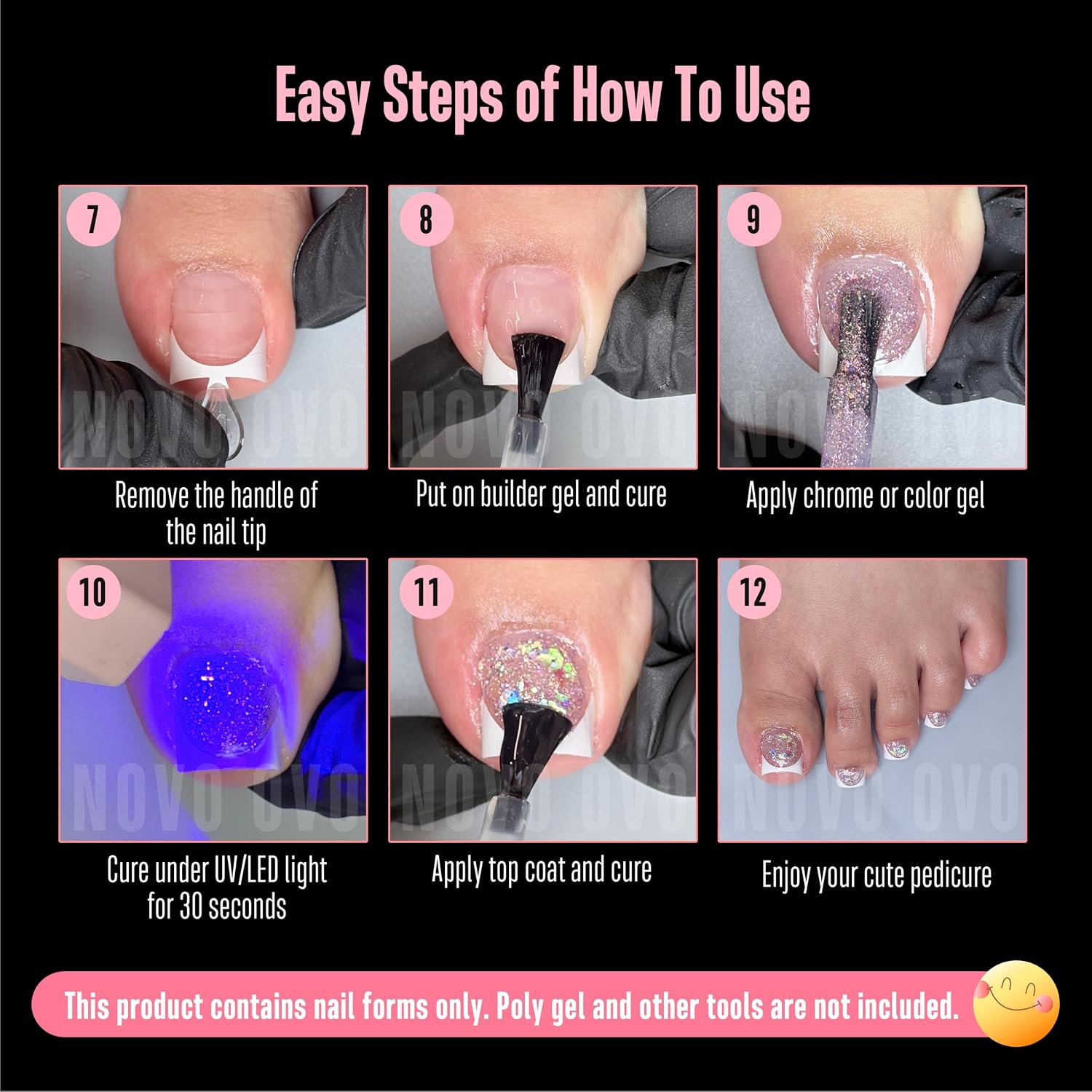 Easy Steps of How To Use

7

NOVO OVO

Remove the handle of the nail tip

8

NOVO OVO

Put on builder gel and cure

9

NOVO OVO

Apply chrome or color gel

10

NOVO OVO

Cure under UV/LED light for 30 seconds

11

NOVO OVO

Apply top coat and cure

12

NOVO OVO

Enjoy your cute pedicure

This product contains nail forms only. Poly gel and other tools are not included.