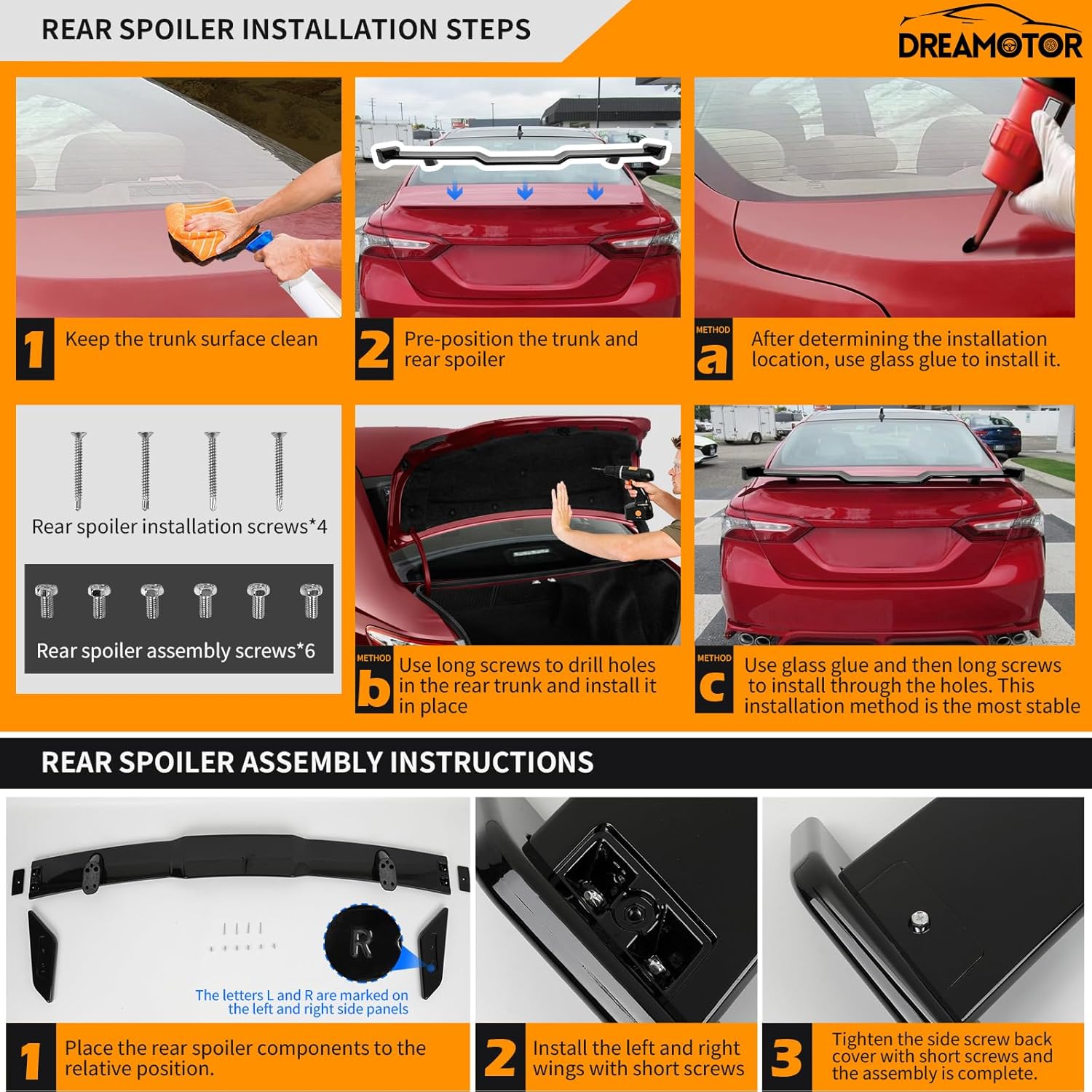 REAR SPOILER INSTALLATION STEPS

DREAMOTOR

1 Keep the trunk surface clean

2 Pre-position the trunk and rear spoiler

METHOD a After determining the installation location, use glass glue to install it.

Rear spoiler installation screws*4

Rear spoiler assembly screws*6

METHOD b Use long screws to drill holes in the rear trunk and install it in place

METHOD c Use glass glue and then long screws to install through the holes. This installation method is the most stable

REAR SPOILER ASSEMBLY INSTRUCTIONS

R

The letters L and R are marked on the left and right side panels

1 Place the rear spoiler components to the relative position.

2 Install the left and right wings with short screws

3 Tighten the side screw back cover with short screws and the assembly is complete.