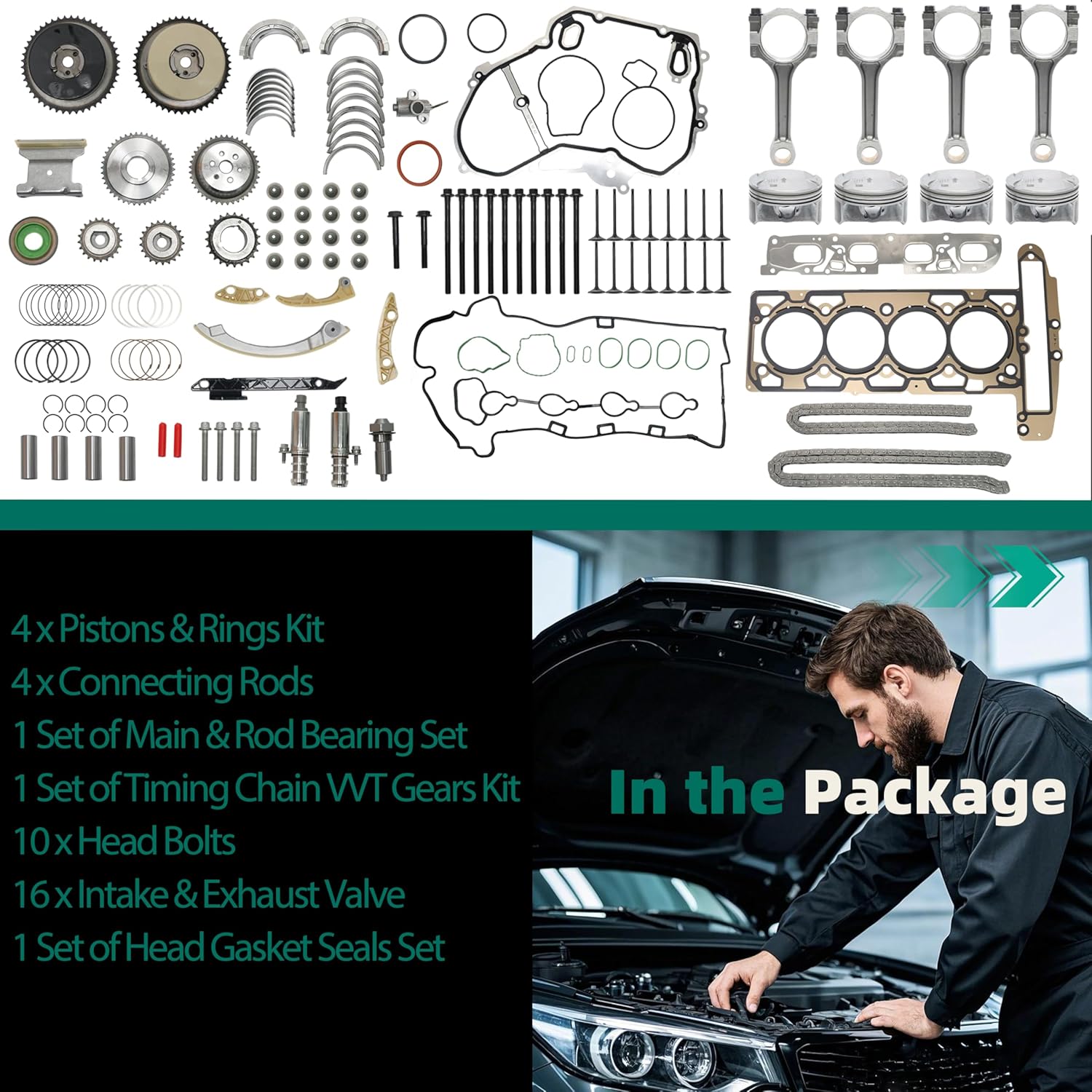 4 x Pistons & Rings Kit
4 x Connecting Rods
1 Set of Main & Rod Bearing Set
1 Set of Timing Chain VVT Gears Kit
10 x Head Bolts
16 x Intake & Exhaust Valve
1 Set of Head Gasket Seals Set

In the Package