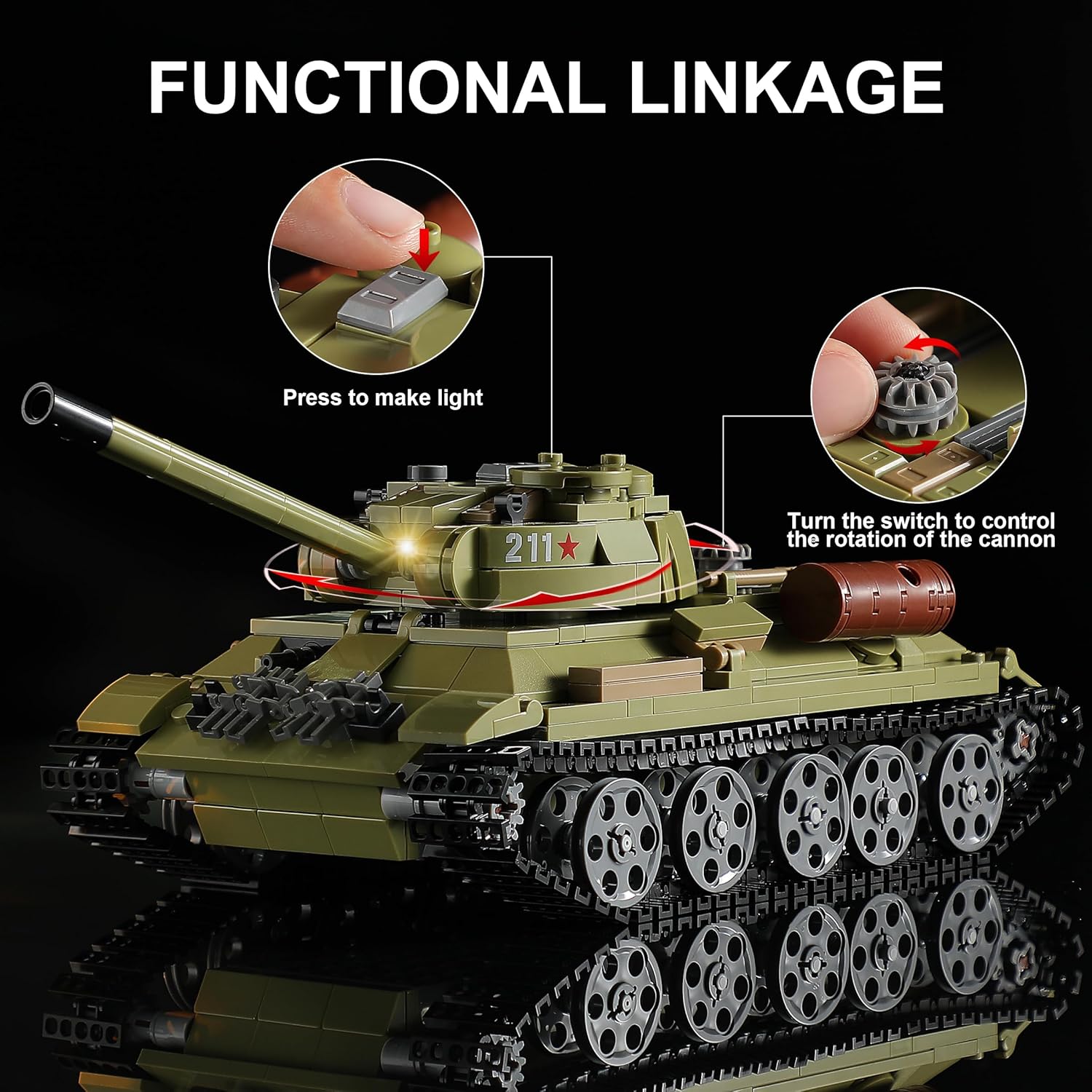 FUNCTIONAL LINKAGE

Press to make light

Turn the switch to control the rotation of the cannon

211