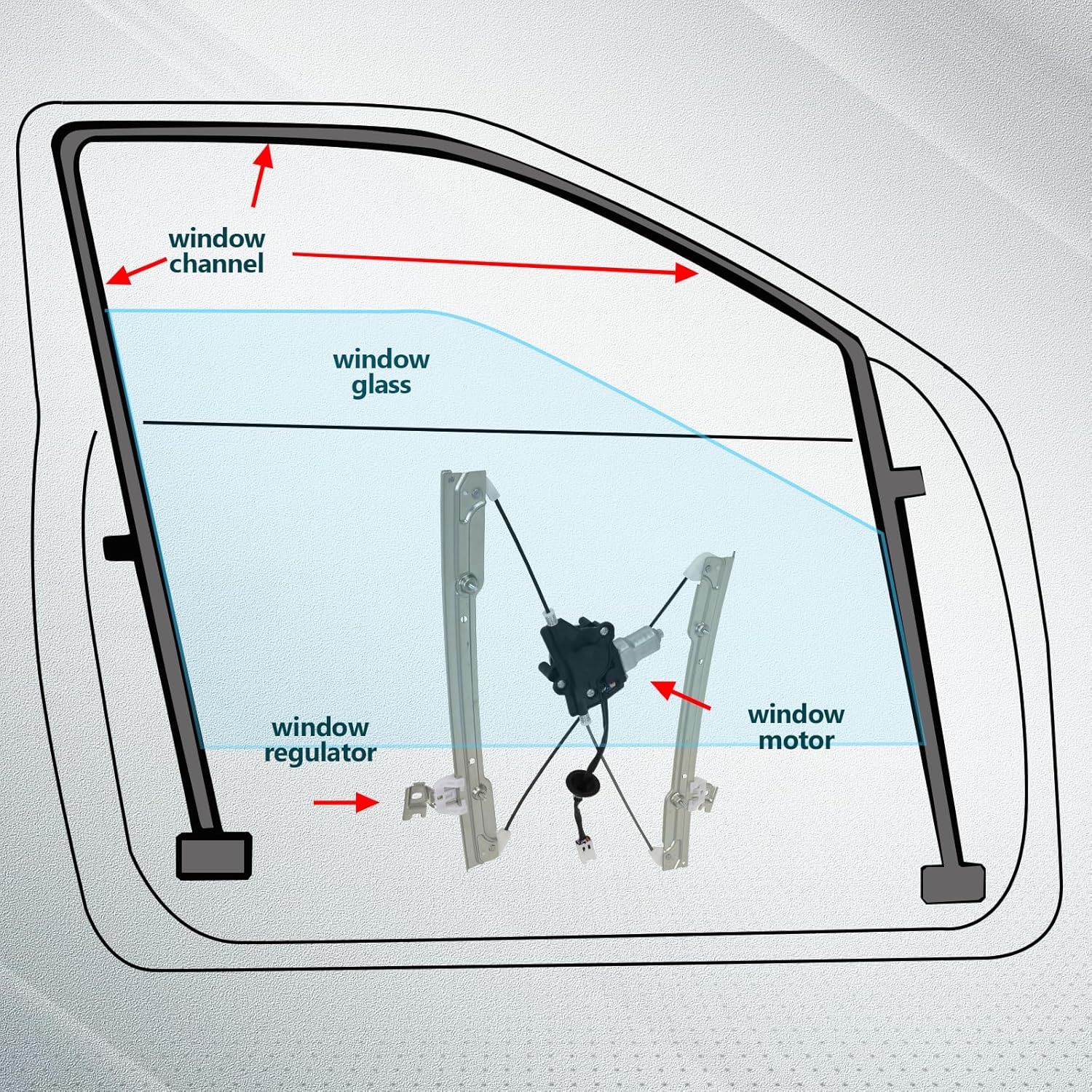 window channel

window glass

window regulator

window motor