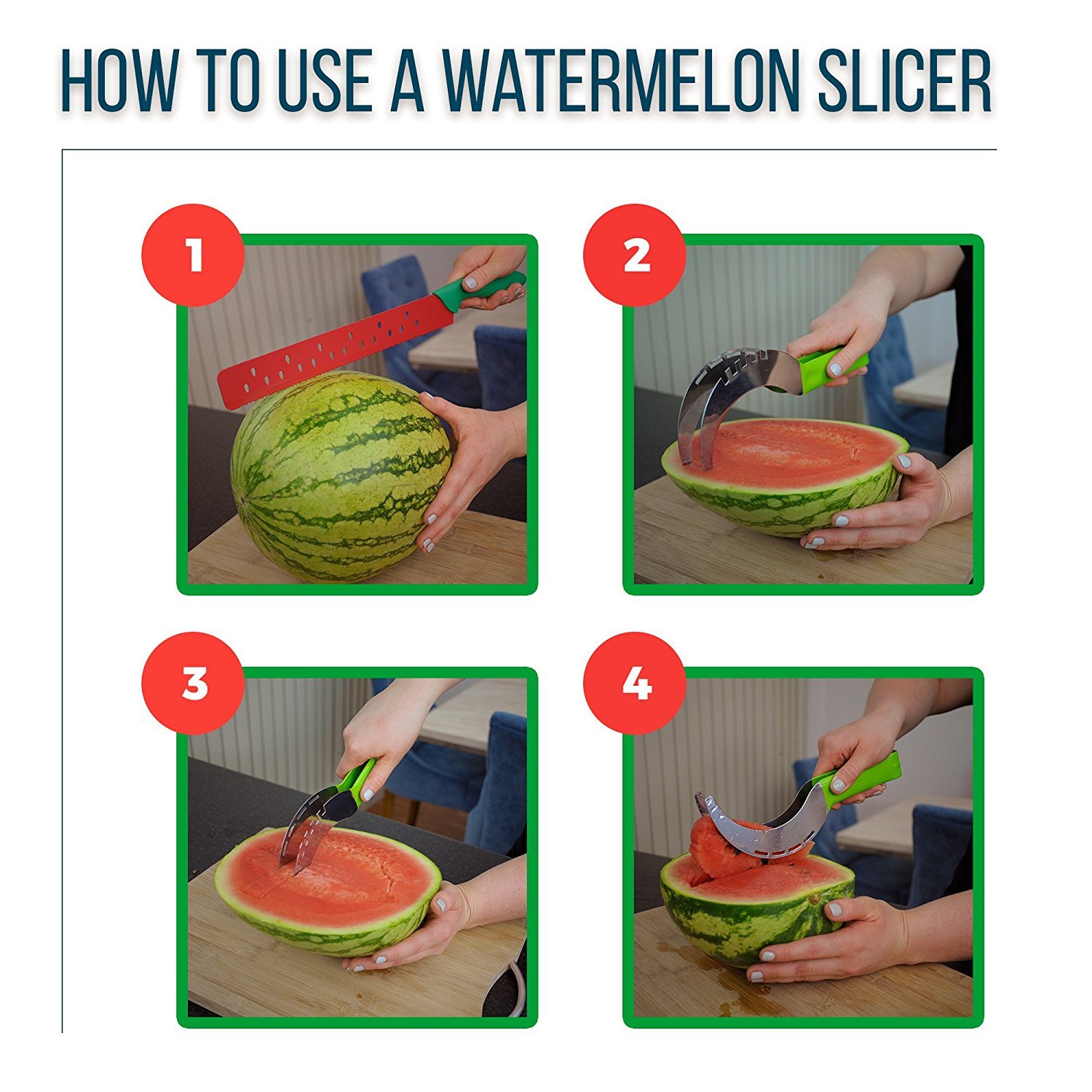 HOW TO USE A WATERMELON SLICER

1

2

3

4