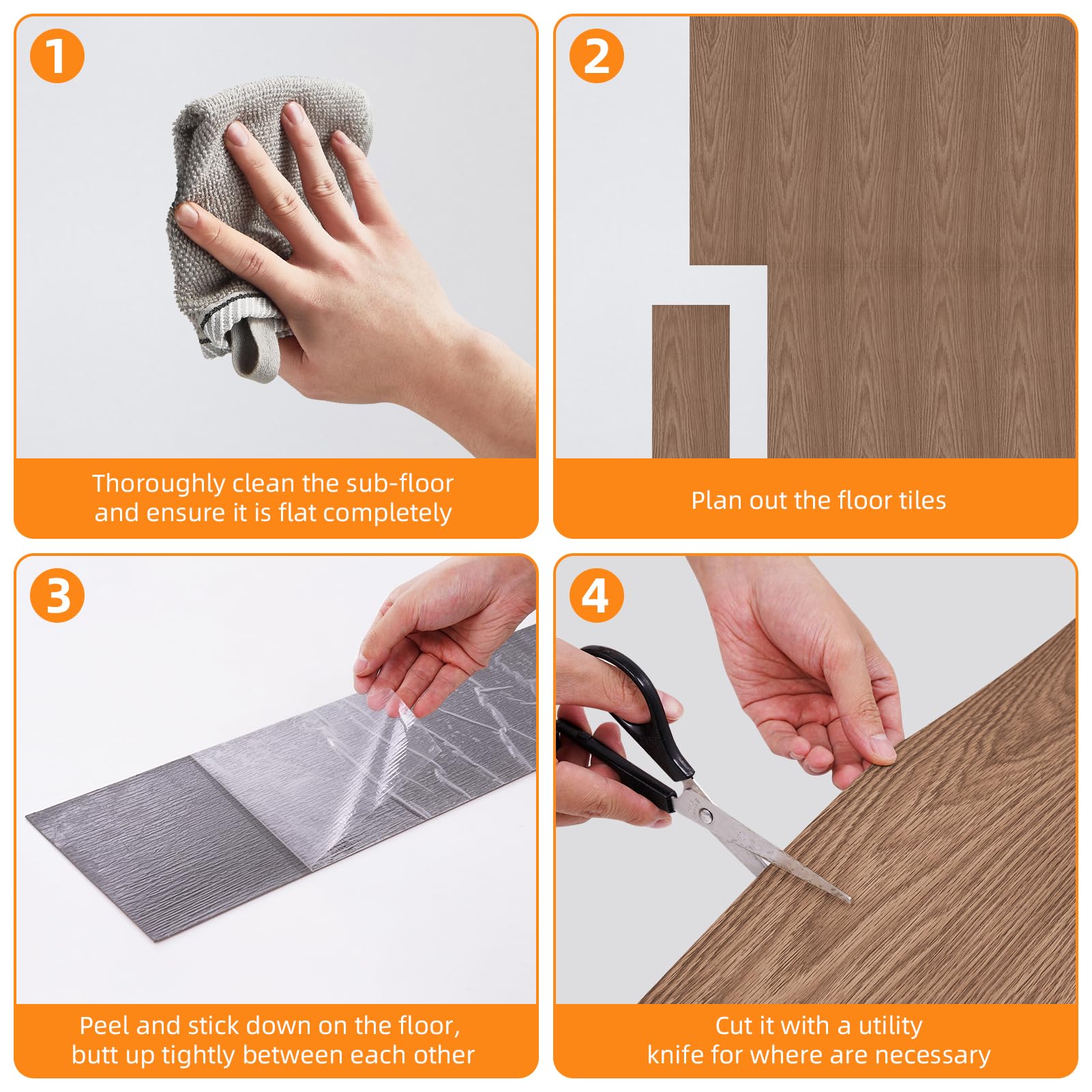 1

Thoroughly clean the sub-floor and ensure it is flat completely

2

Plan out the floor tiles

3

Peel and stick down on the floor, butt up tightly between each other

4

Cut it with a utility knife for where are necessary