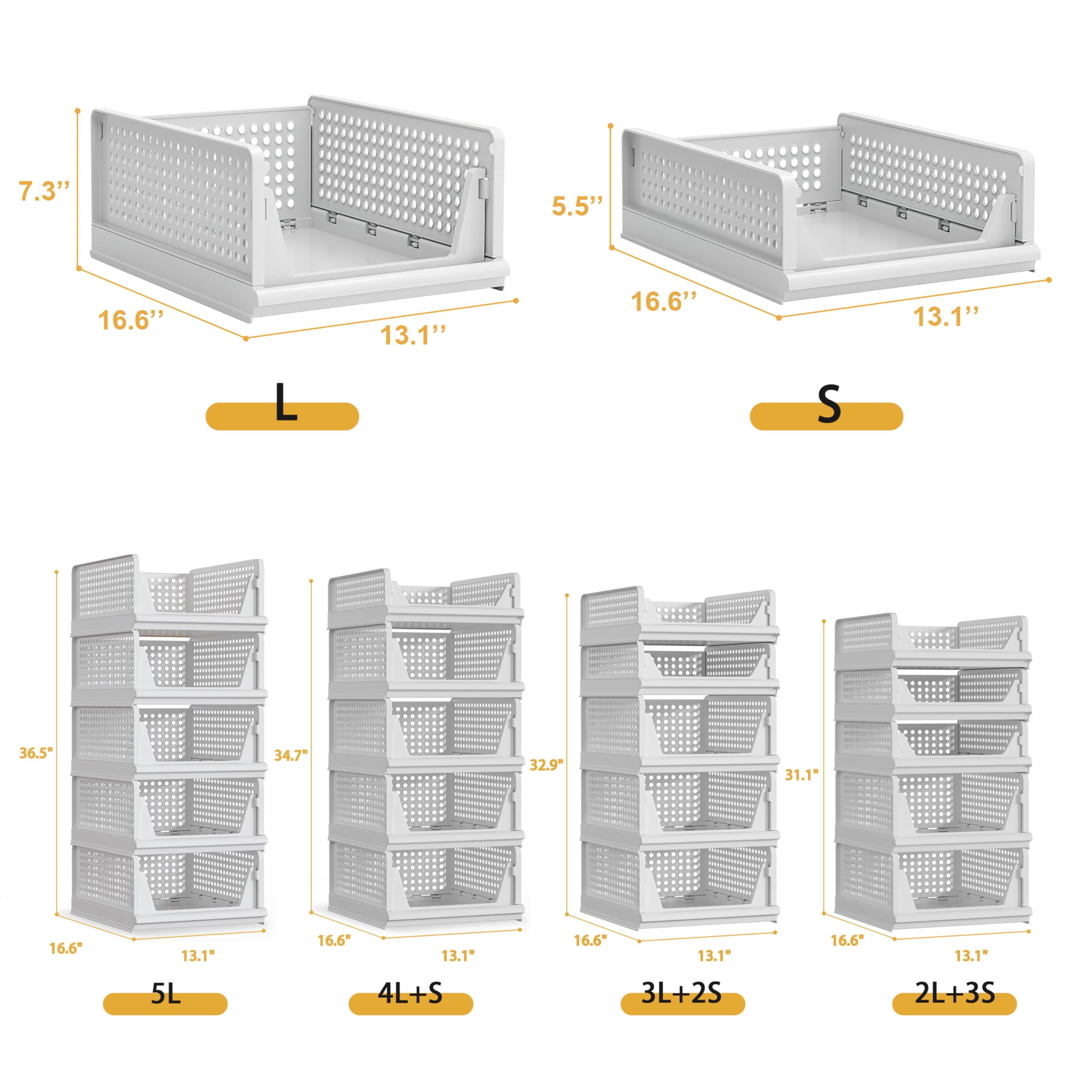 7.3’’
16.6’’
13.1’’
L

5.5’’
16.6’’
13.1’’
S

36.5"
16.6"
13.1"
5L

34.7"
16.6"
13.1"
4L+S

32.9"
16.6"
13.1"
3L+2S

31.1"
16.6"
13.1"
2L+3S