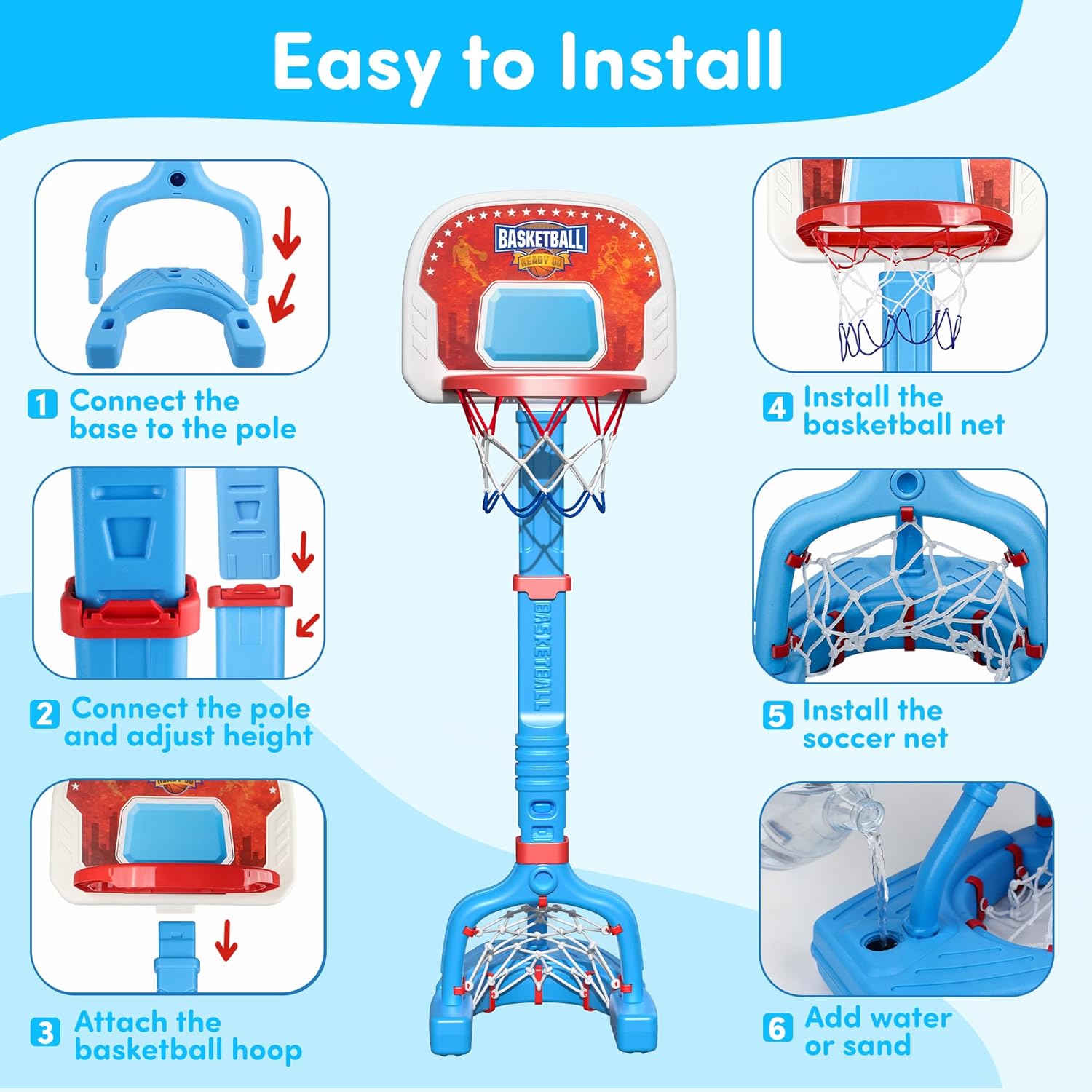 Easy to Install

1 Connect the base to the pole

2 Connect the pole and adjust height

3 Attach the basketball hoop

BASKETBALL
READY GO

BASKETBALL

4 Install the basketball net

5 Install the soccer net

6 Add water or sand