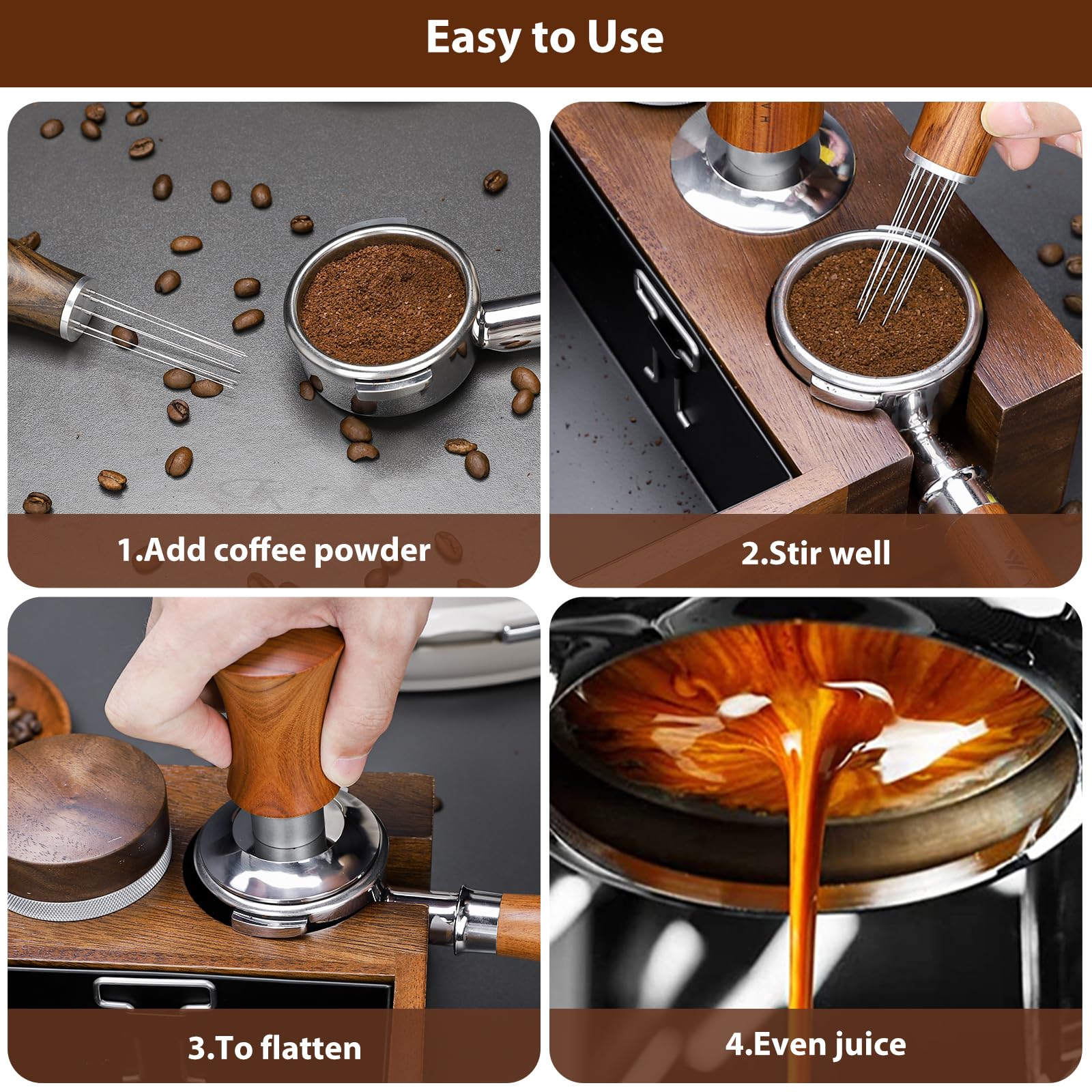 Easy to Use

1.Add coffee powder

2.Stir well

3.To flatten

4.Even juice