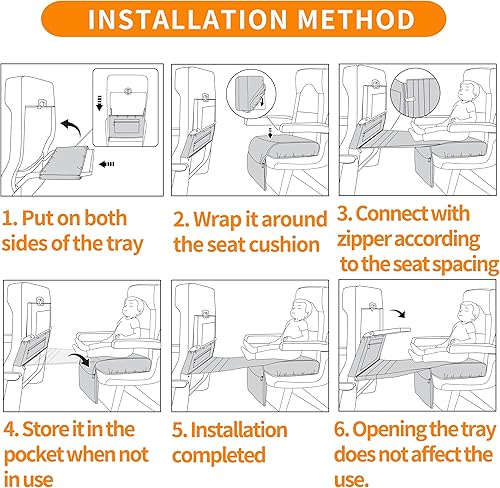 INSTALLATION METHOD

1. Put on both sides of the tray

2. Wrap it around the seat cushion

3. Connect with zipper according to the seat spacing

4. Store it in the pocket when not in use

5. Installation completed

6. Opening the tray does not affect the use.