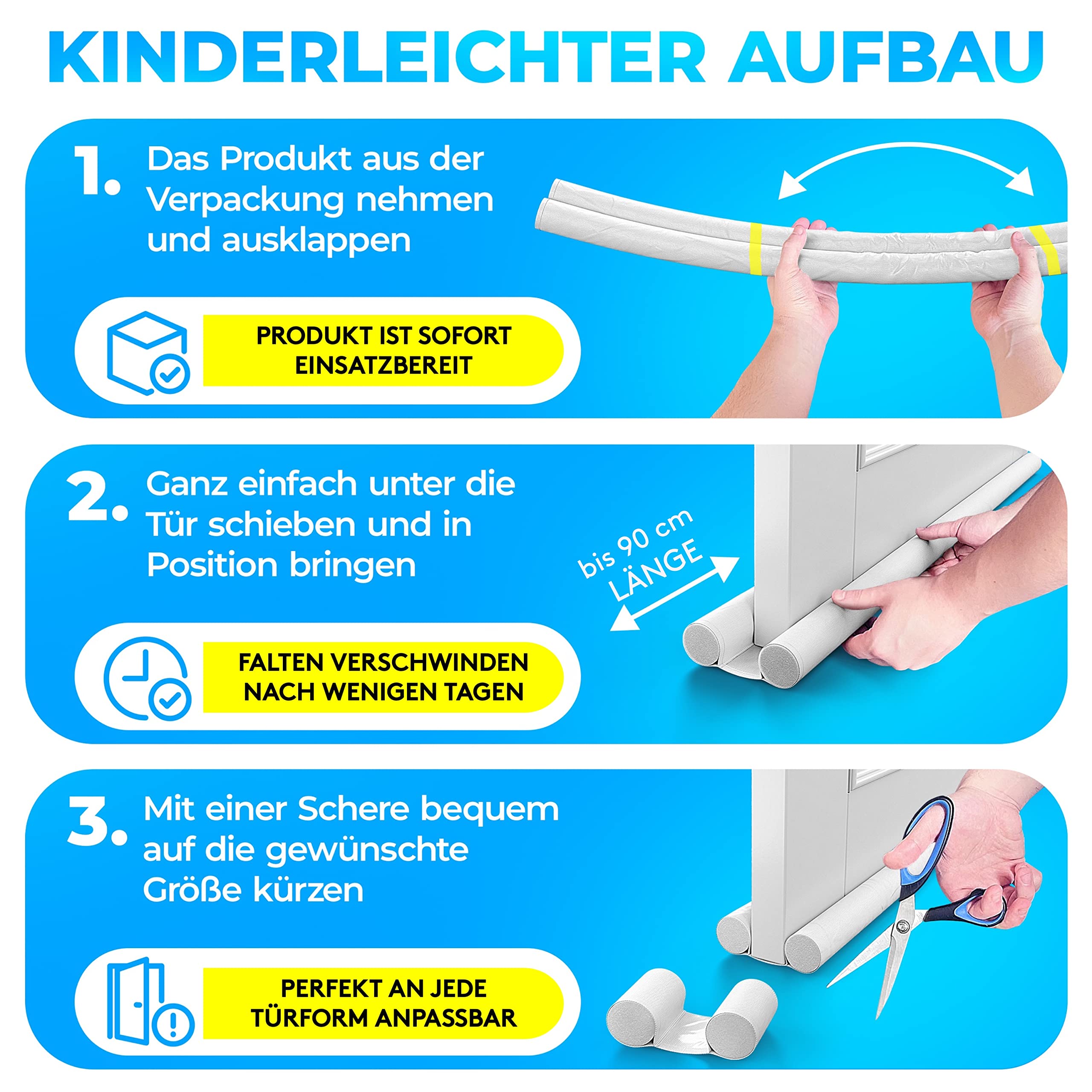 KINDERLEICHTER AUFBAU

1. Das Produkt aus der Verpackung nehmen und ausklappen

PRODUKT IST SOFORT EINSATZBEREIT

2. Ganz einfach unter die Tür schieben und in Position bringen

bis 90 cm LÄNGE

FALTEN VERSCHWINDEN NACH WENIGEN TAGEN

3. Mit einer Schere bequem auf die gewünschte Größe kürzen

PERFEKT AN JEDE TÜRFORM ANPASSBAR