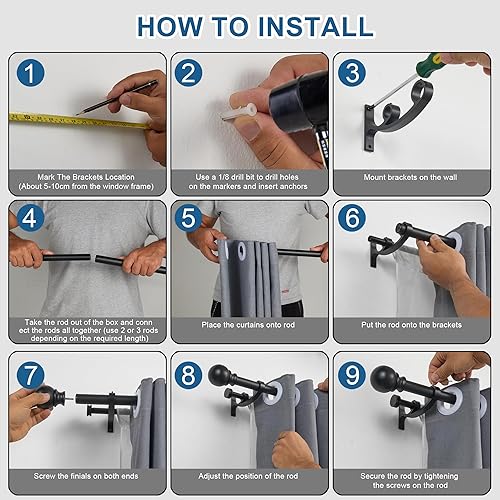 HOW TO INSTALL

1
Mark The Brackets Location (About 5-10cm from the window frame)

2
Use a 1/8 drill bit to drill holes on the markers and insert anchors

3
Mount brackets on the wall

4
Take the rod out of the box and conn ect the rods all together (use 2 or 3 rods depending on the required length)

5
Place the curtains onto rod

6
Put the rod onto the brackets

7
Screw the finials on both ends

8
Adjust the position of the rod

9
Secure the rod by tightening the screws on the rod