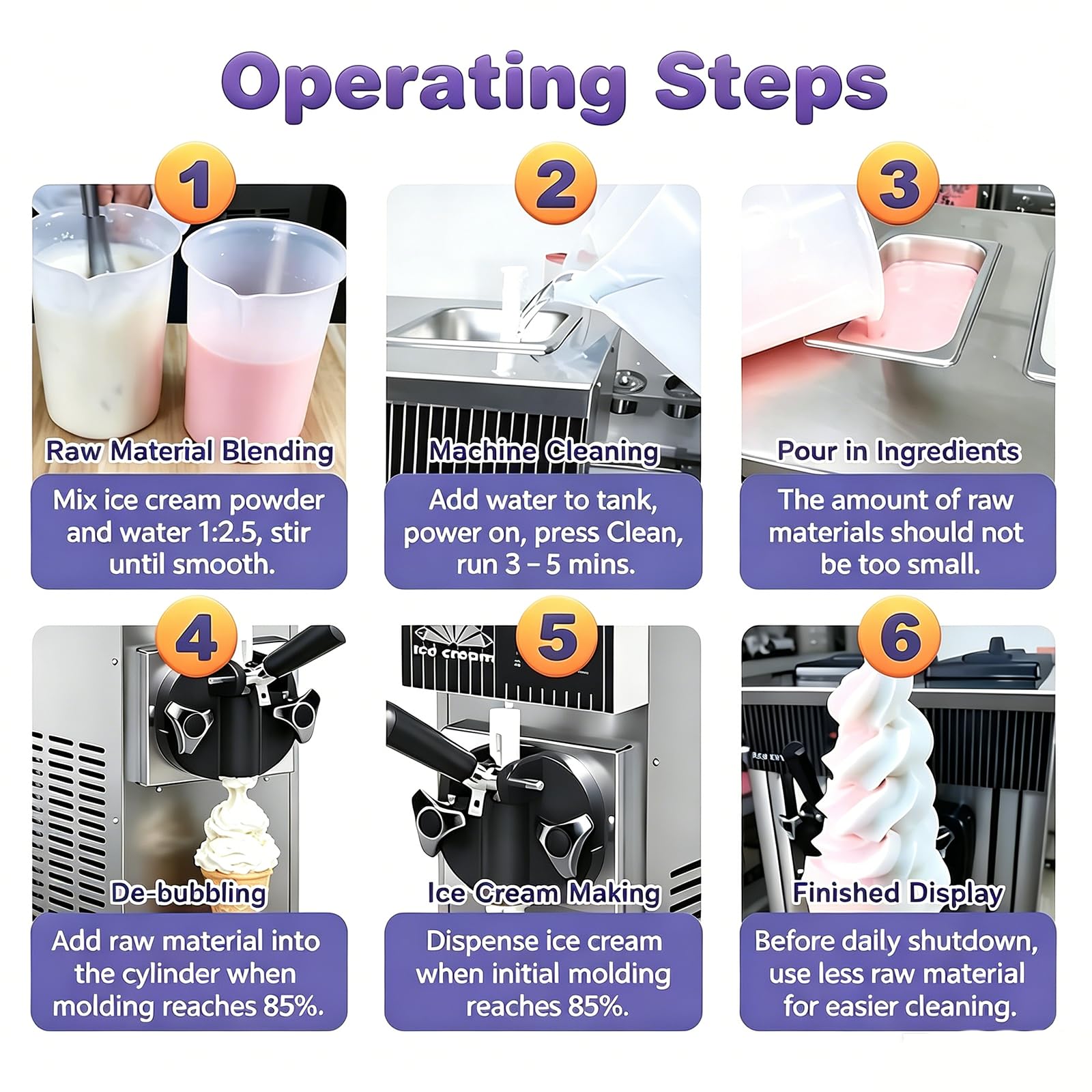 Operating Steps

1

Raw Material Blending

Mix ice cream powder and water 1:2.5, stir until smooth.

2

Machine Cleaning

Add water to tank, power on, press Clean, run 3 – 5 mins.

3

Pour in Ingredients

The amount of raw materials should not be too small.

4

De-bubbling

Add raw material into the cylinder when molding reaches 85%.

5

Ice cream

Ice Cream Making

Dispense ice cream when initial molding reaches 85%.

6

Finished Display

Before daily shutdown, use less raw material for easier cleaning.