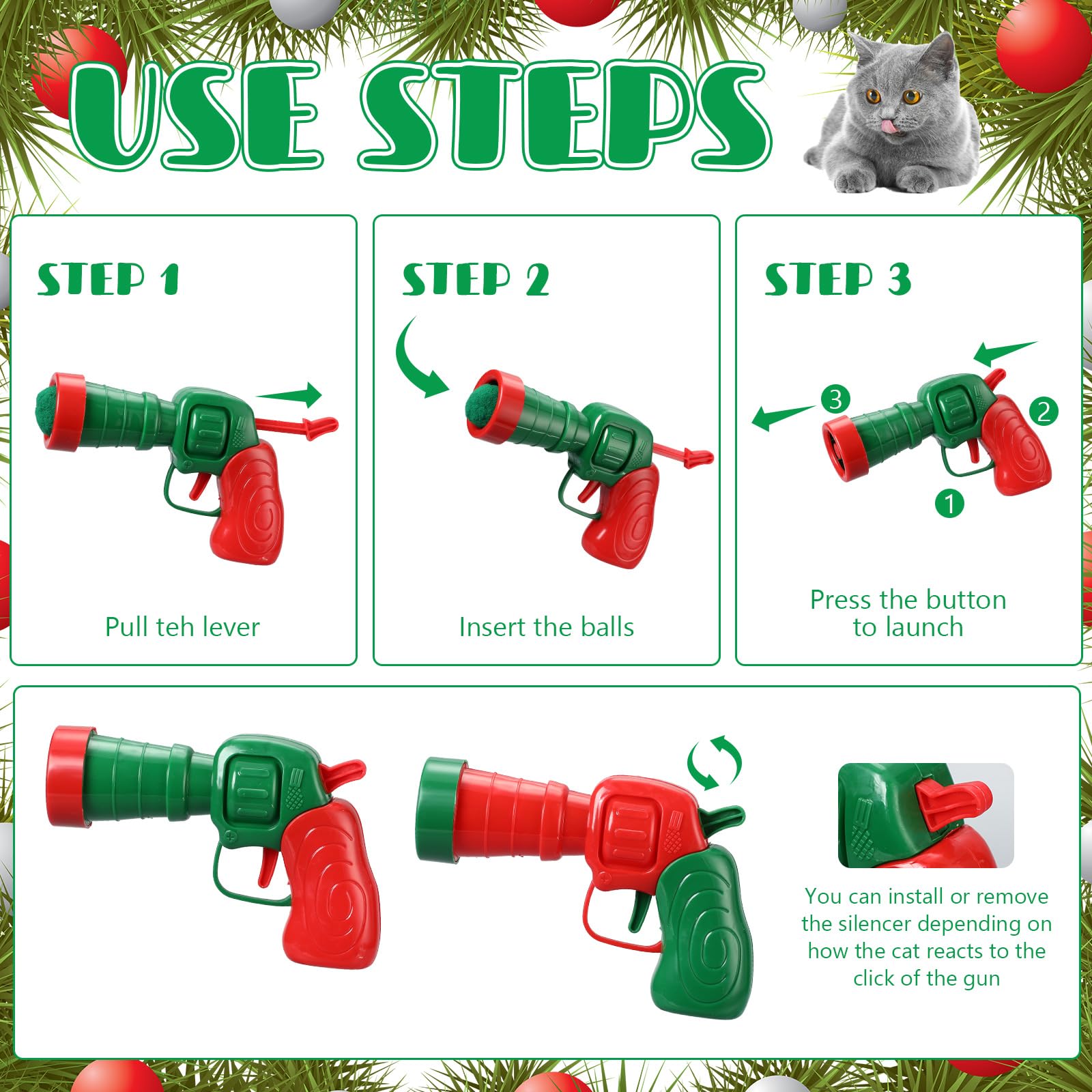 USE STEPS

STEP 1

Pull teh lever

STEP 2

Insert the balls

STEP 3

3
2
1

Press the button to launch

You can install or remove the silencer depending on how the cat reacts to the click of the gun