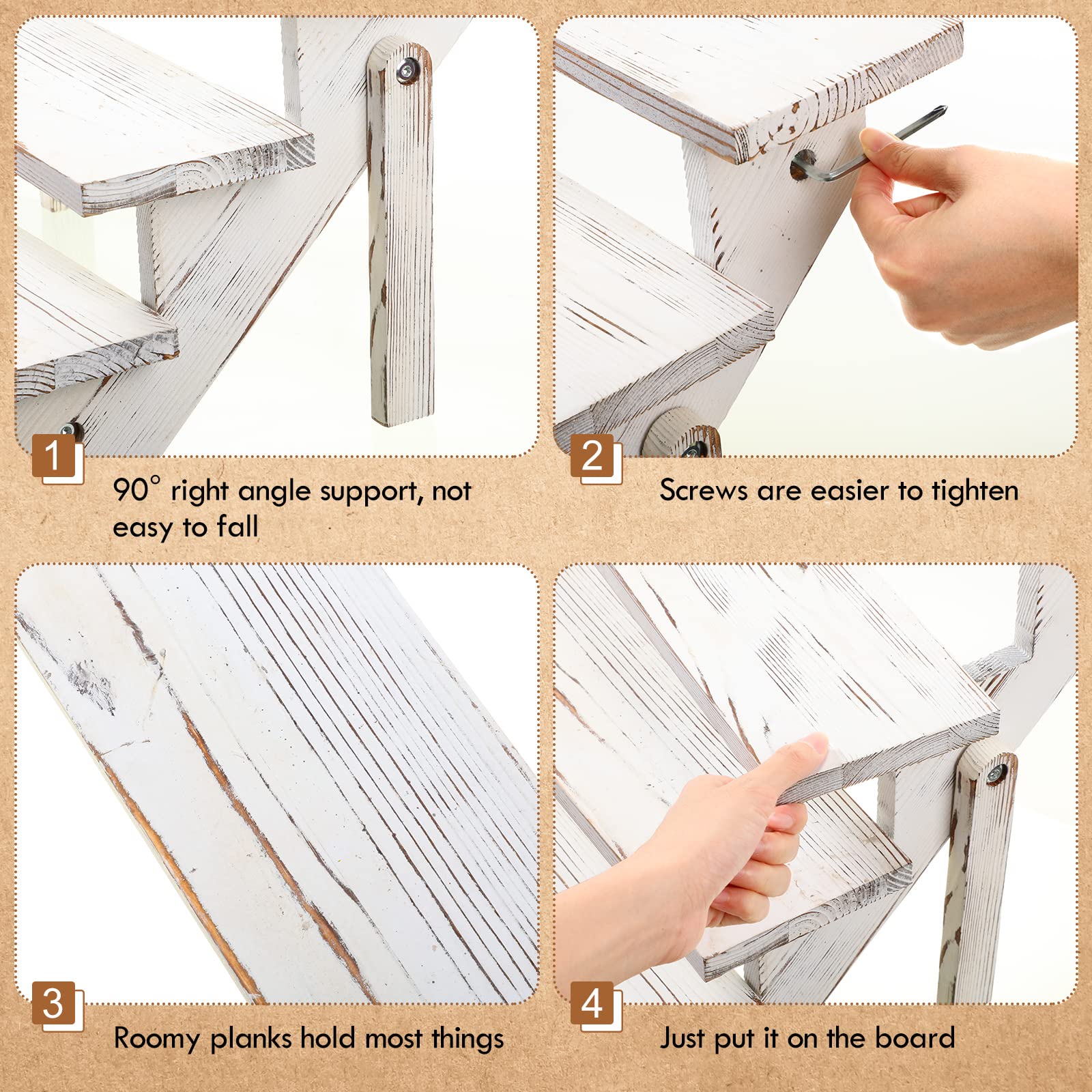 1

90° right angle support, not easy to fall

2

Screws are easier to tighten

3

Roomy planks hold most things

4

Just put it on the board