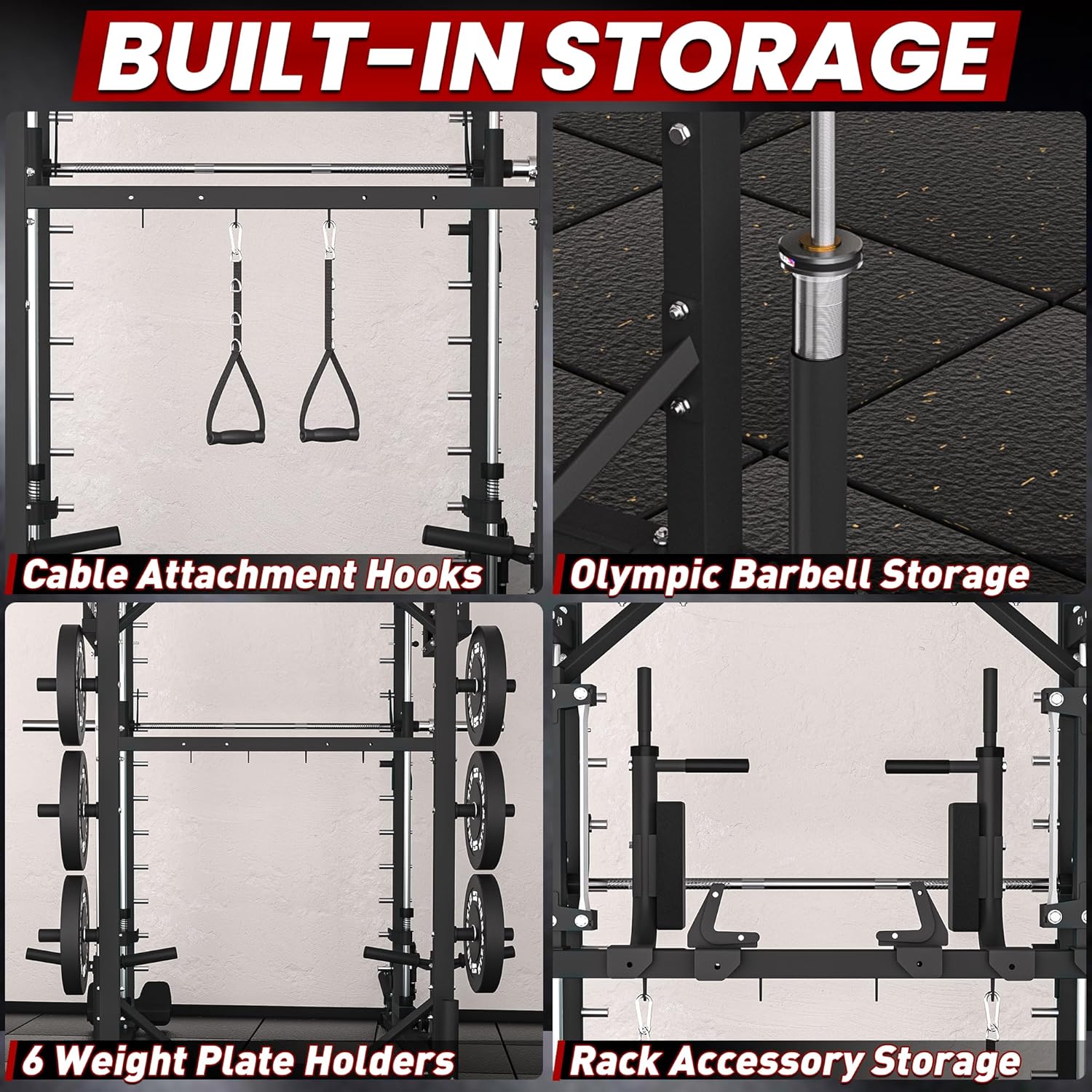 BUILT-IN STORAGE

Cable Attachment Hooks

Olympic Barbell Storage

6 Weight Plate Holders

Rack Accessory Storage