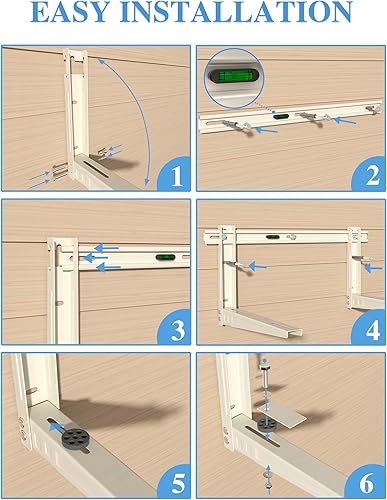 EASY INSTALLATION

1

2

3

4

5

6