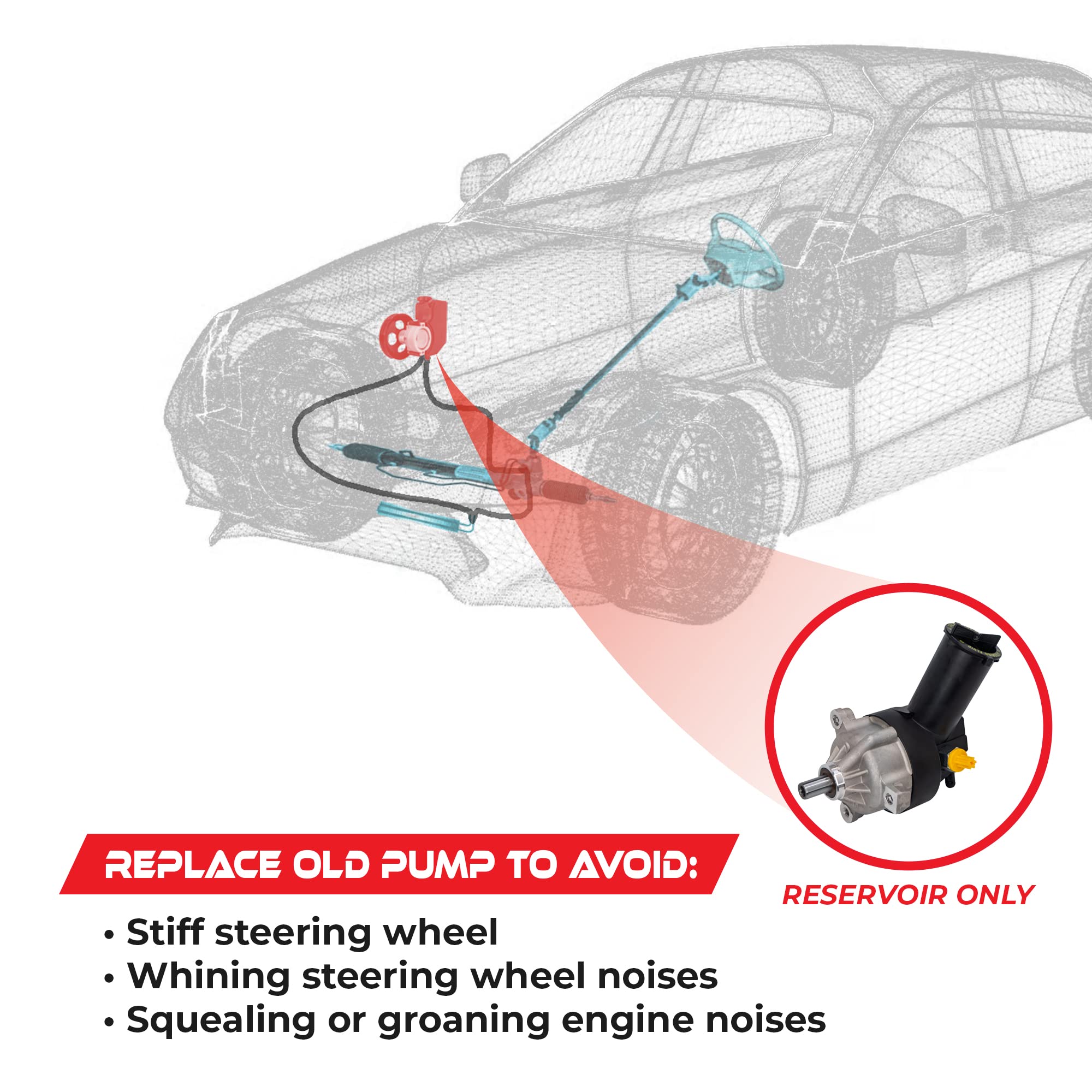 REPLACE OLD PUMP TO AVOID:

RESERVOIR ONLY

• Stiff steering wheel
• Whining steering wheel noises
• Squealing or groaning engine noises