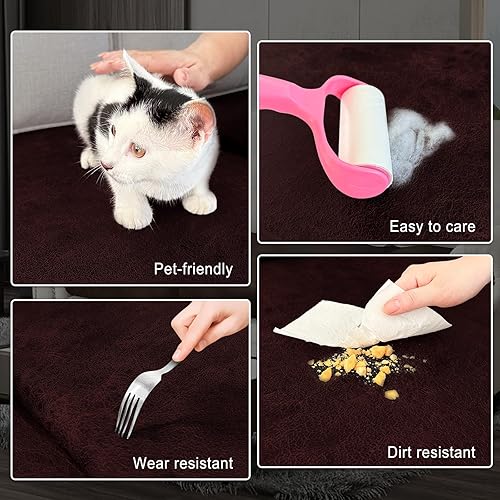 Pet-friendly

Easy to care

Wear resistant

Dirt resistant