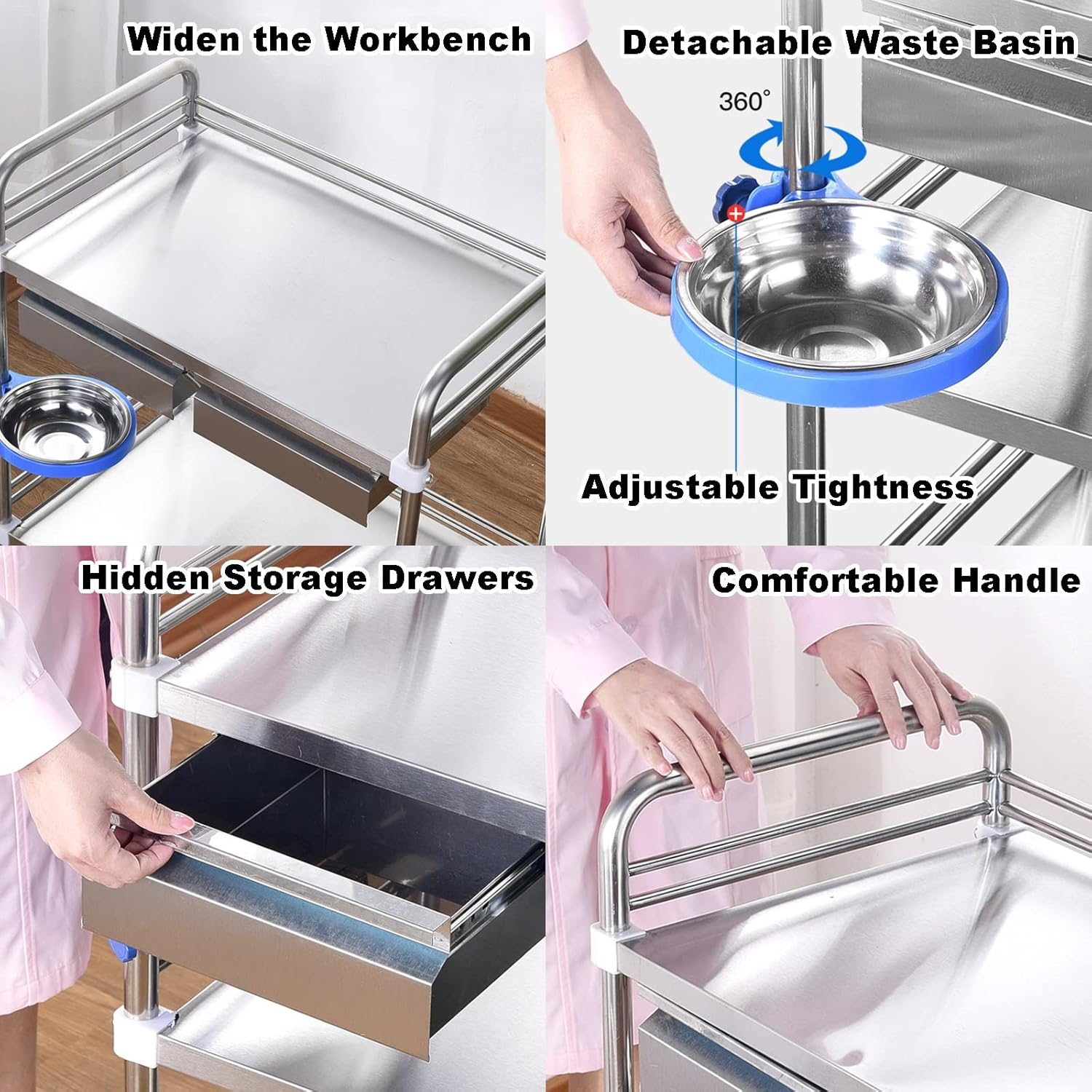 Widen the Workbench

Detachable Waste Basin

360°

Adjustable Tightness

Hidden Storage Drawers

Comfortable Handle