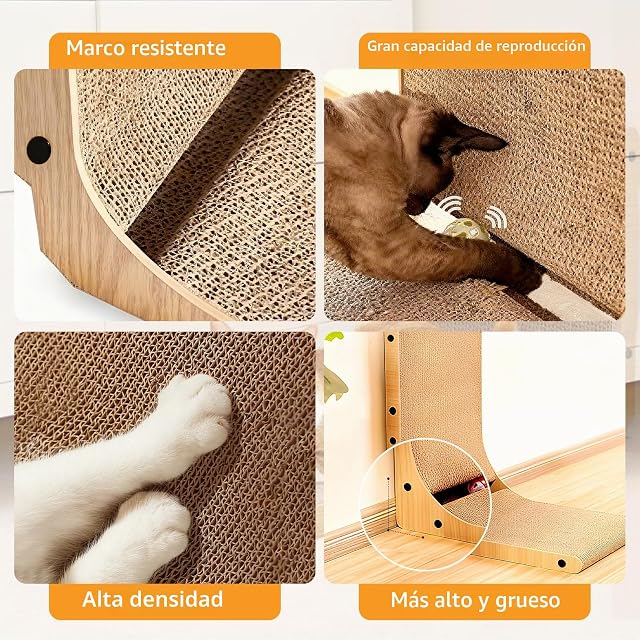 Marco resistente

Gran capacidad de reproducción

Alta densidad

Más alto y grueso