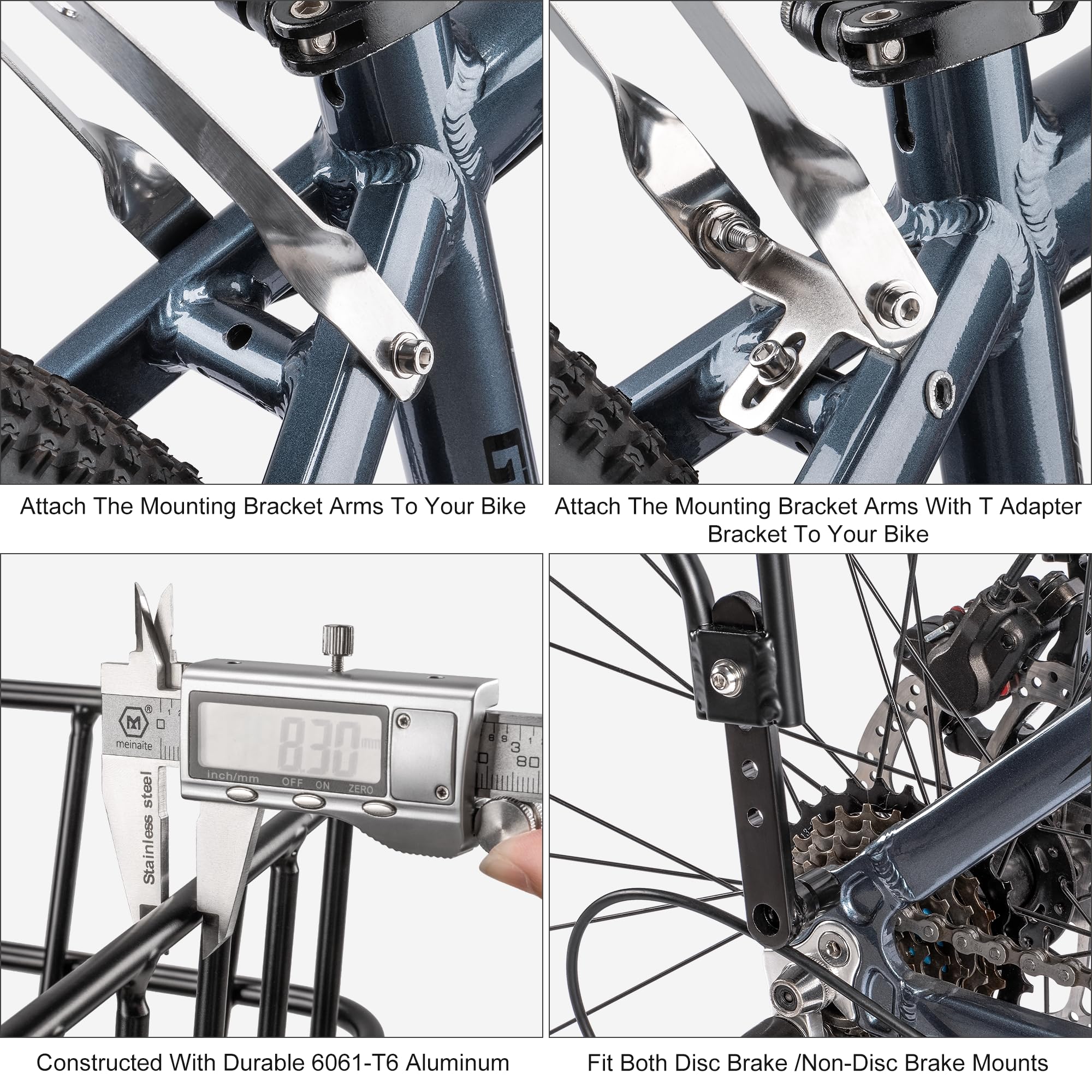 Attach The Mounting Bracket Arms To Your Bike

Attach The Mounting Bracket Arms With T Adapter Bracket To Your Bike

meinaite

Stainless steel

8.30 mm

inch/mm OFF ON ZERO

Constructed With Durable 6061-T6 Aluminum

Fit Both Disc Brake /Non-Disc Brake Mounts