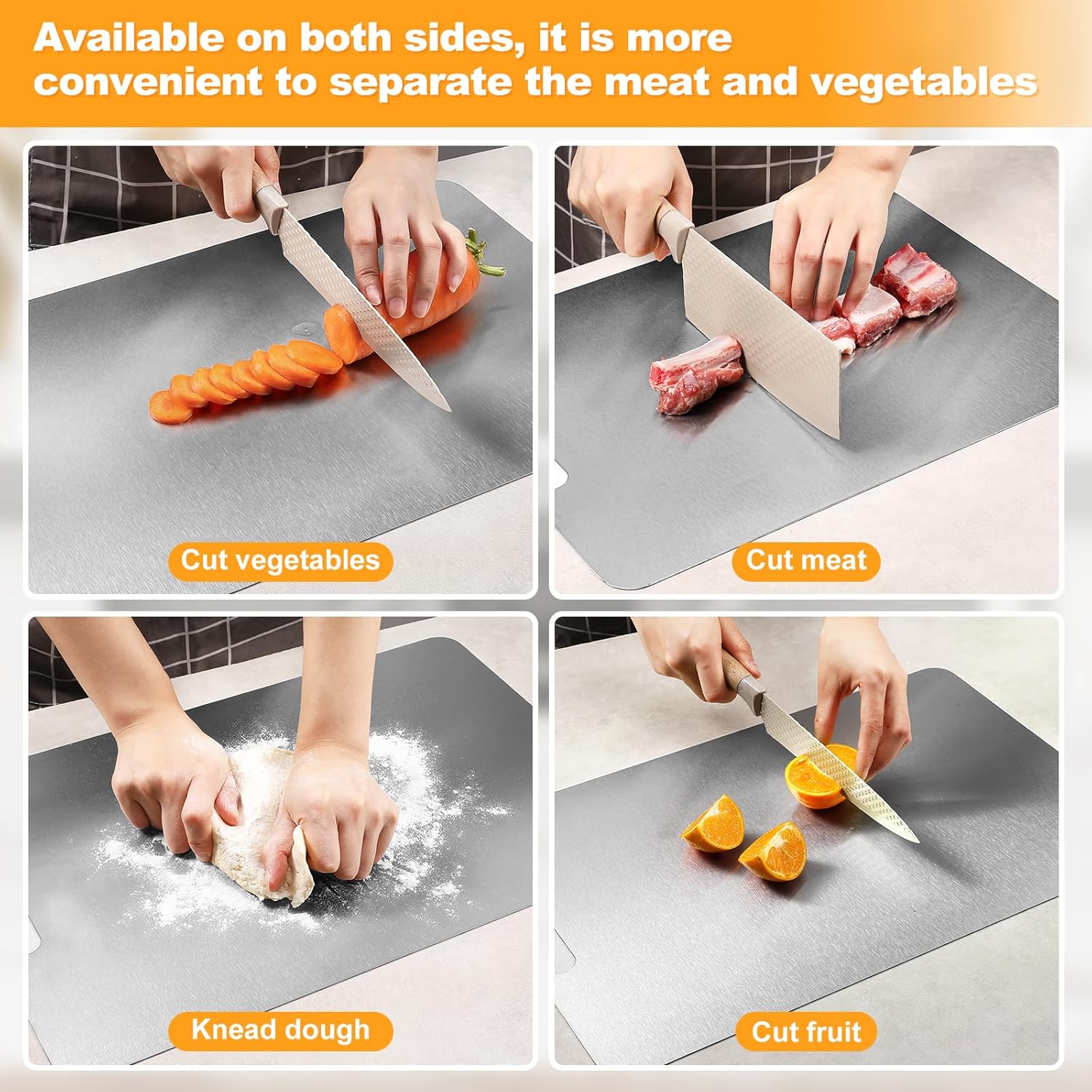 Available on both sides, it is more convenient to separate the meat and vegetables

Cut vegetables

Cut meat

Knead dough

Cut fruit