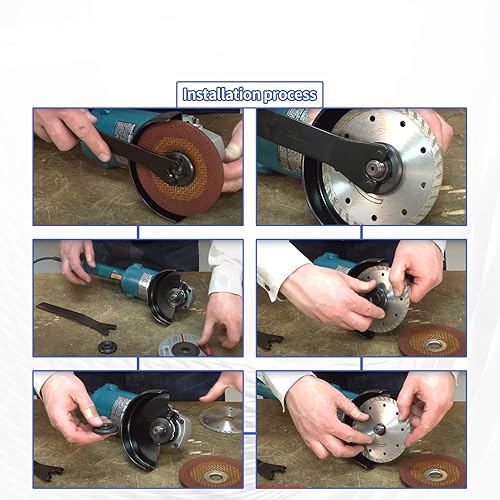 Installation process