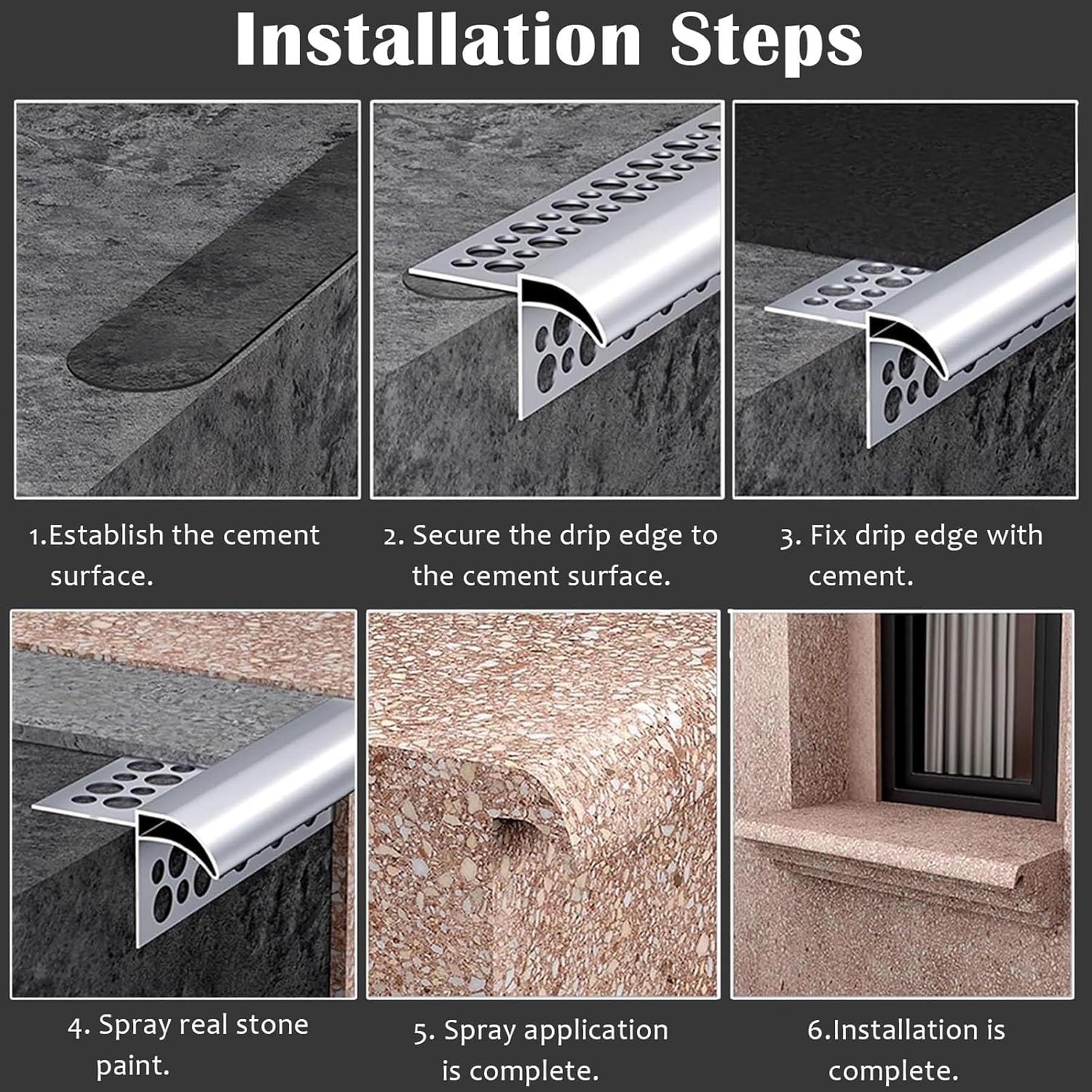 Installation Steps

1.Establish the cement surface.

2. Secure the drip edge to the cement surface.

3. Fix drip edge with cement.

4. Spray real stone paint.

5. Spray application is complete.

6.Installation is complete.