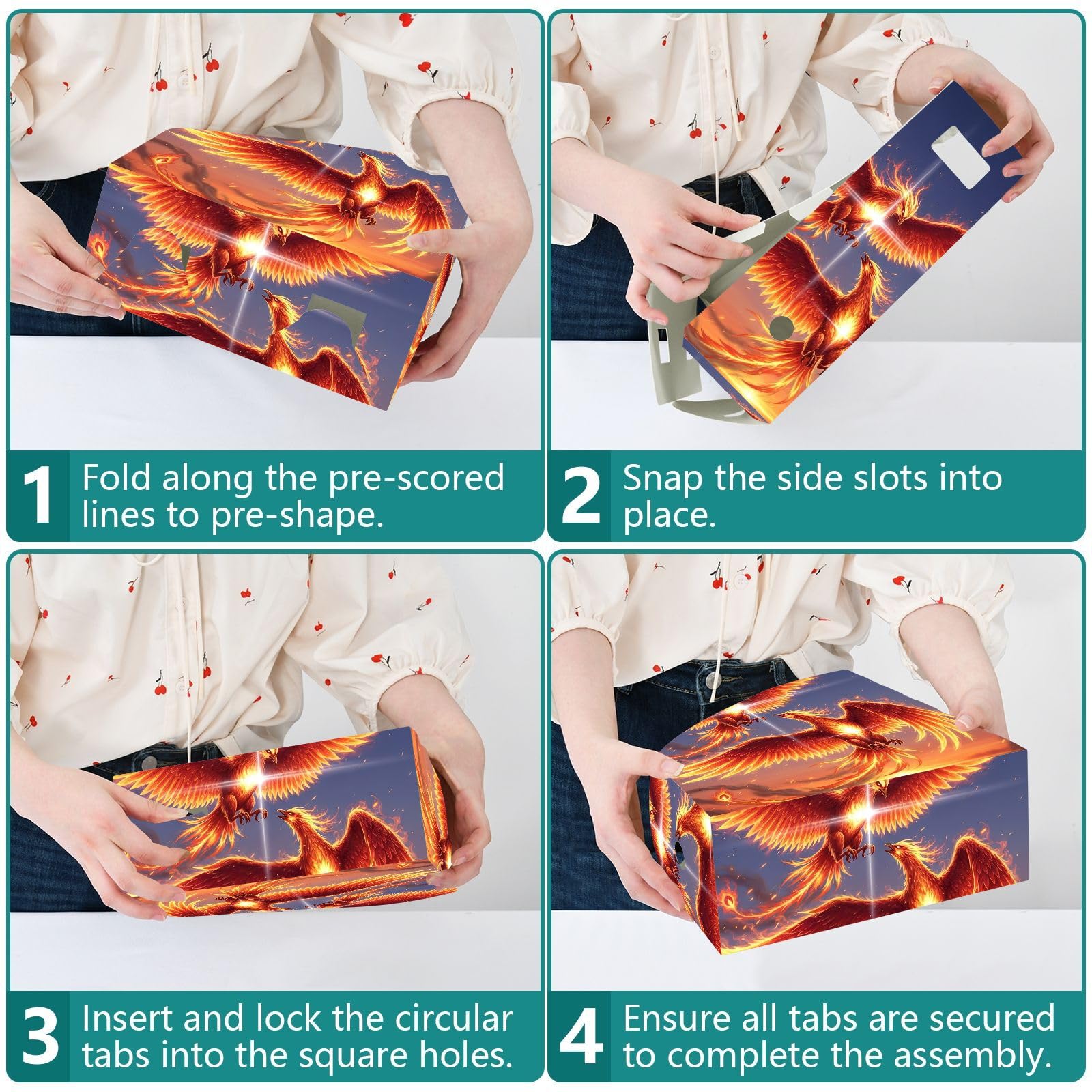 1 Fold along the pre-scored lines to pre-shape.

2 Snap the side slots into place.

3 Insert and lock the circular tabs into the square holes.

4 Ensure all tabs are secured to complete the assembly.