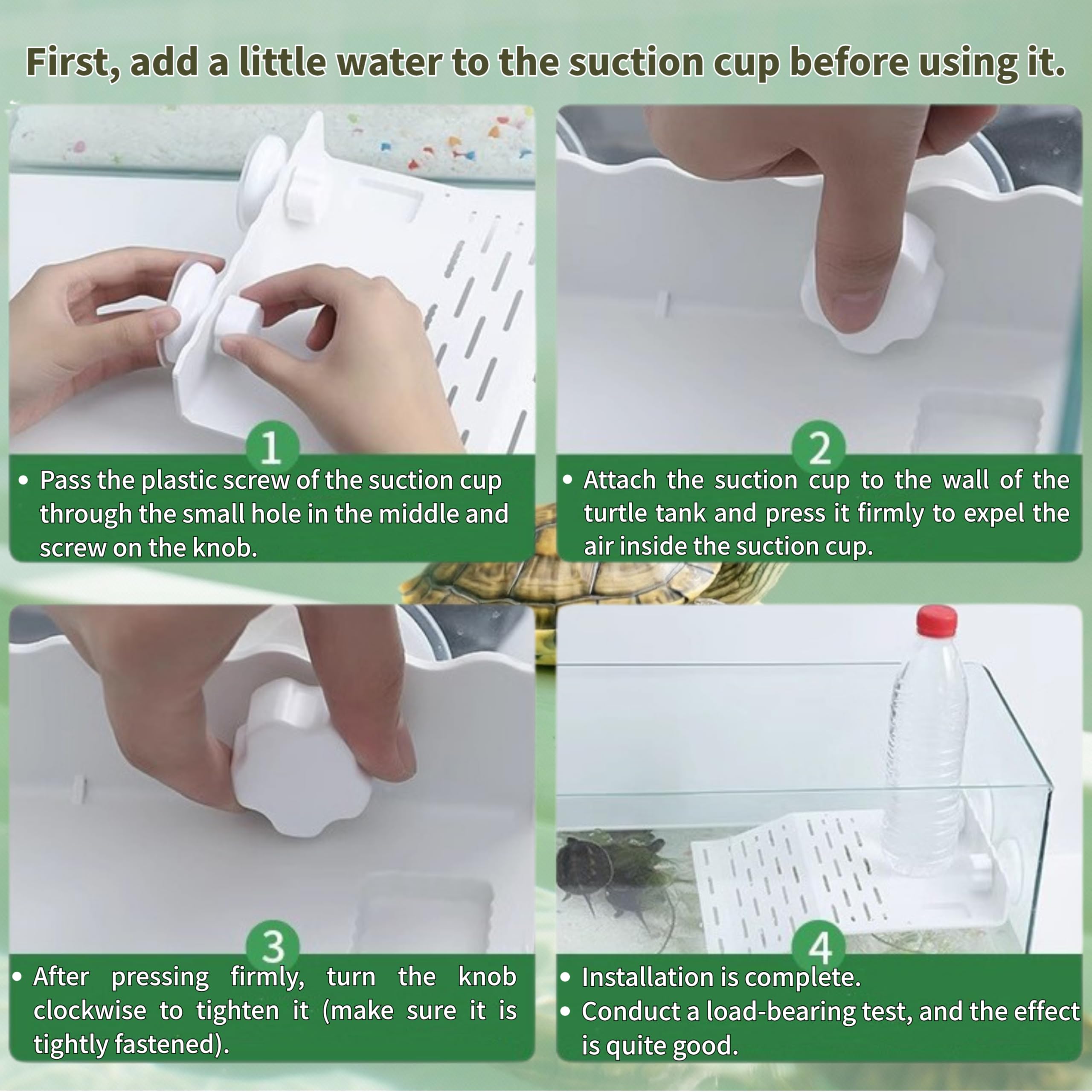 First, add a little water to the suction cup before using it.

1

• Pass the plastic screw of the suction cup through the small hole in the middle and screw on the knob.

2

• Attach the suction cup to the wall of the turtle tank and press it firmly to expel the air inside the suction cup.

3

• After pressing firmly, turn the knob clockwise to tighten it (make sure it is tightly fastened).

4

• Installation is complete.
• Conduct a load-bearing test, and the effect is quite good.