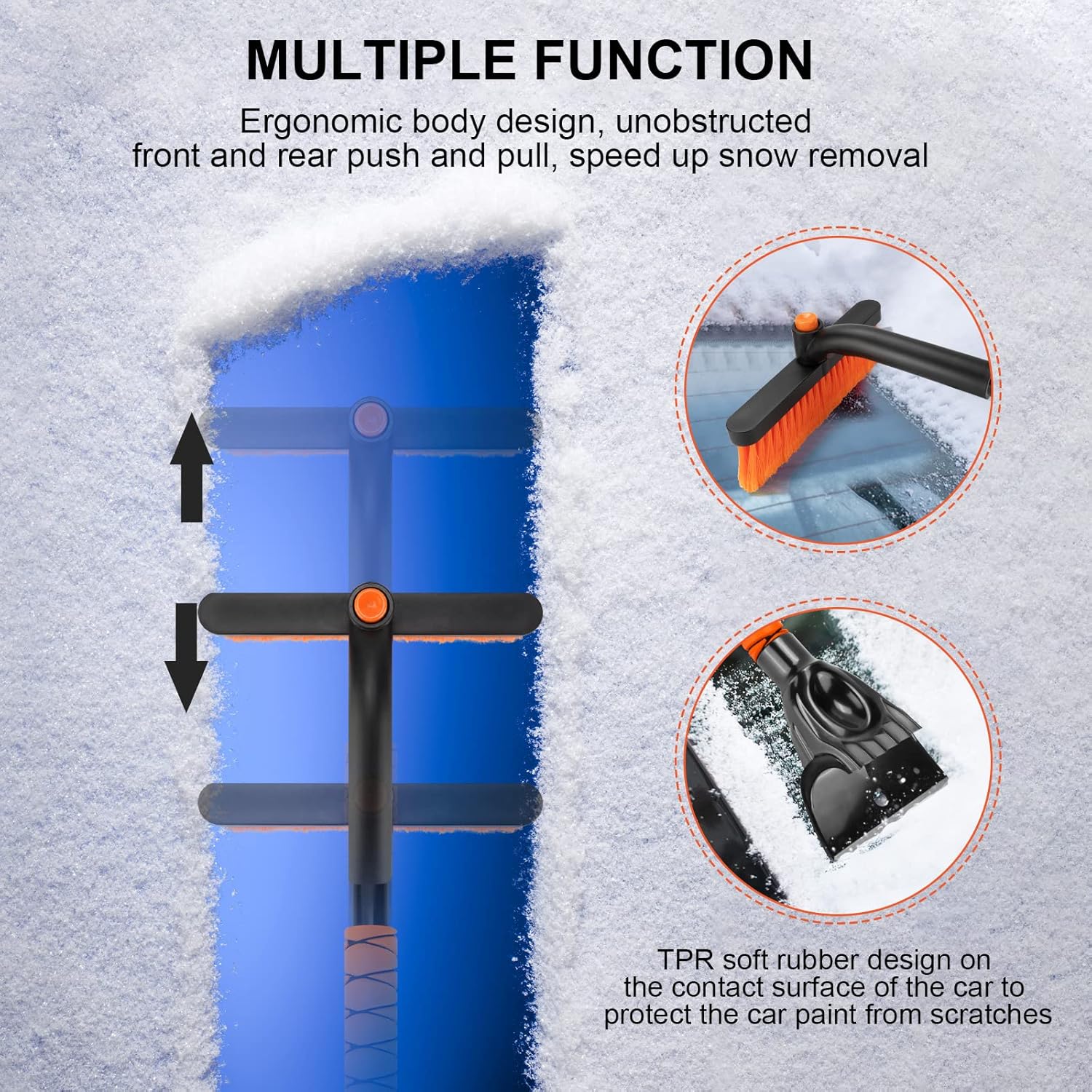 MULTIPLE FUNCTION

Ergonomic body design, unobstructed front and rear push and pull, speed up snow removal

TPR soft rubber design on the contact surface of the car to protect the car paint from scratches